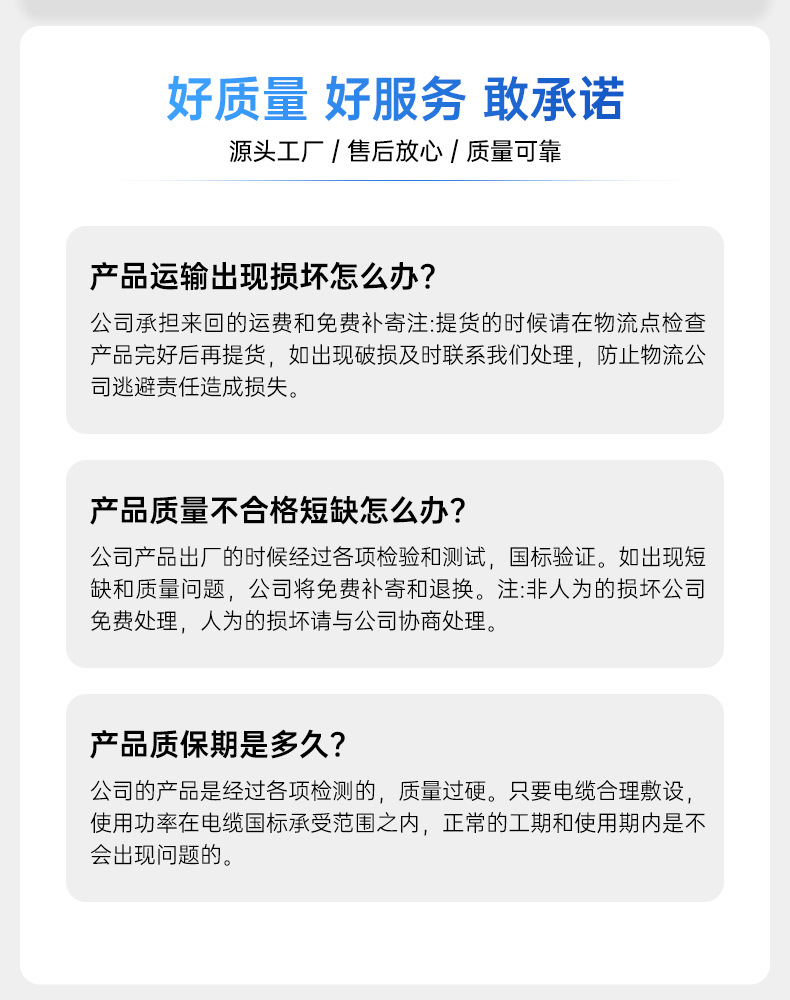 好质量 好服务 敢承诺

源头工厂 / 售后放心 / 质量可靠

产品运输出现损坏怎么办?

公司承担来回的运费和免费补寄注:提货的时候请在物流点检查产品完好后再提货，如出现破损及时联系我们处理，防止物流公司逃避责任造成损失。

产品质量不合格短缺怎么办?

公司产品出厂的时候经过各项检验和测试，国标验证。如出现短缺和质量问题，公司将免费补寄和退换。注:非人为的损坏公司免费处理，人为的损坏请与公司协商处理。

产品质保期是多久?

公司的产品是经过各项检测的，质量过硬。只要电缆合理敷设，使用功率在电缆国标承受范围之内，正常的工期和使用期内是不会出现问题的。