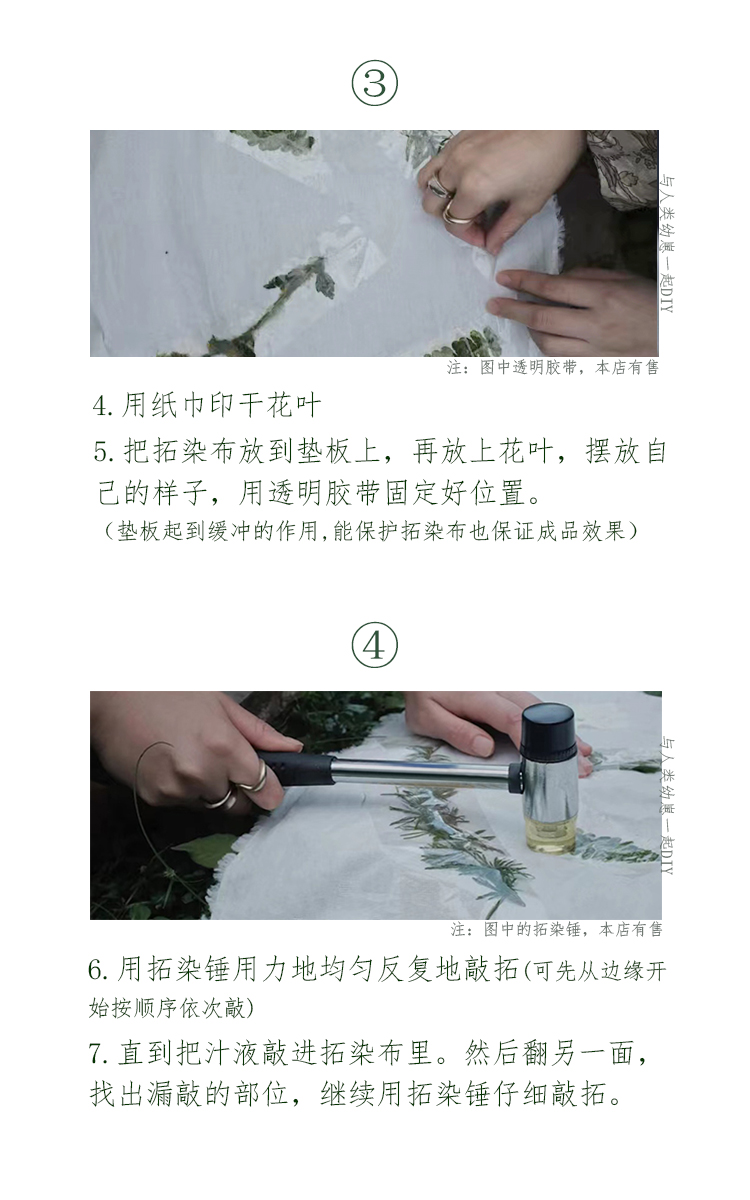 ③

与人类幼崽一起DIY

注：图中透明胶带，本店有售

4. 用纸巾印干花叶

5. 把拓染布放到垫板上，再放上花叶，摆放自己的样子，用透明胶带固定好位置。

（垫板起到缓冲的作用,能保护拓染布也保证成品效果）

④

与人类幼崽一起DIY

注：图中的拓染锤，本店有售

6. 用拓染锤用力地均匀反复地敲拓(可先从边缘开始按顺序依次敲)

7. 直到把汁液敲进拓染布里。然后翻另一面，找出漏敲的部位，继续用拓染锤仔细敲拓。