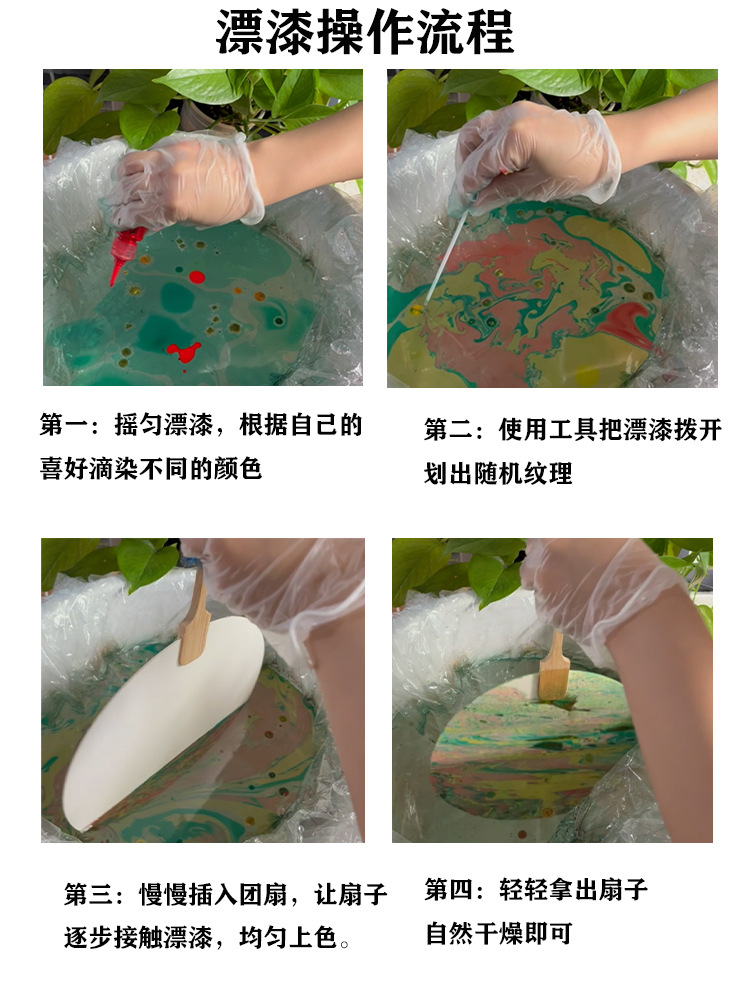 漂漆操作流程

第一：摇匀漂漆，根据自己的喜好滴染不同的颜色

第二：使用工具把漂漆拨开划出随机纹理

第三：慢慢插入团扇，让扇子逐步接触漂漆，均匀上色。

第四：轻轻拿出扇子自然干燥即可