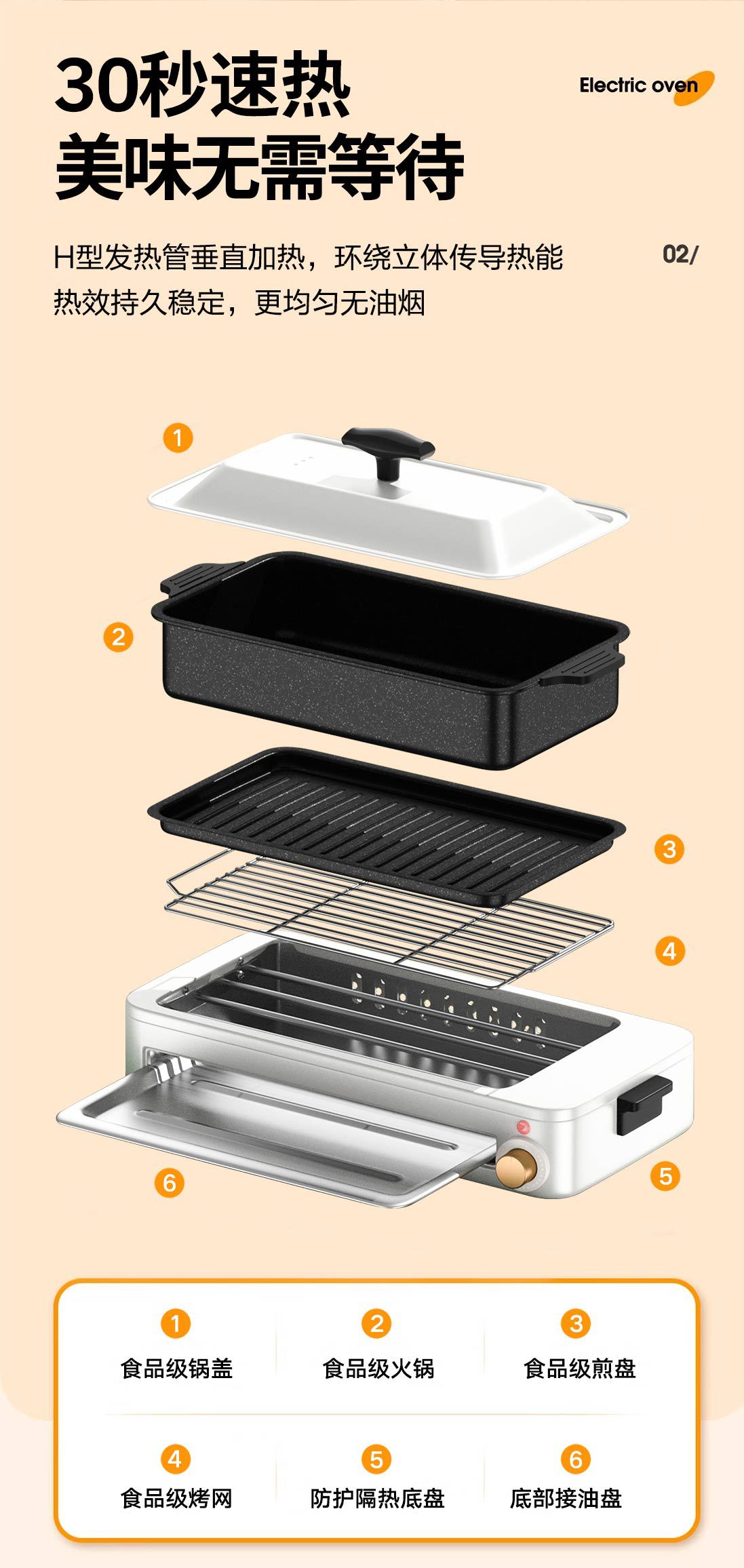 30秒速热
美味无需等待

Electric oven

H型发热管垂直加热，环绕立体传导热能
热效持久稳定，更均匀无油烟

02/

1
2
3
4
5
6

| 1 食品级锅盖 | 2 食品级火锅 | 3 食品级煎盘 |
|---|---|---|
| 4 食品级烤网 | 5 防护隔热底盘 | 6 底部接油盘 |