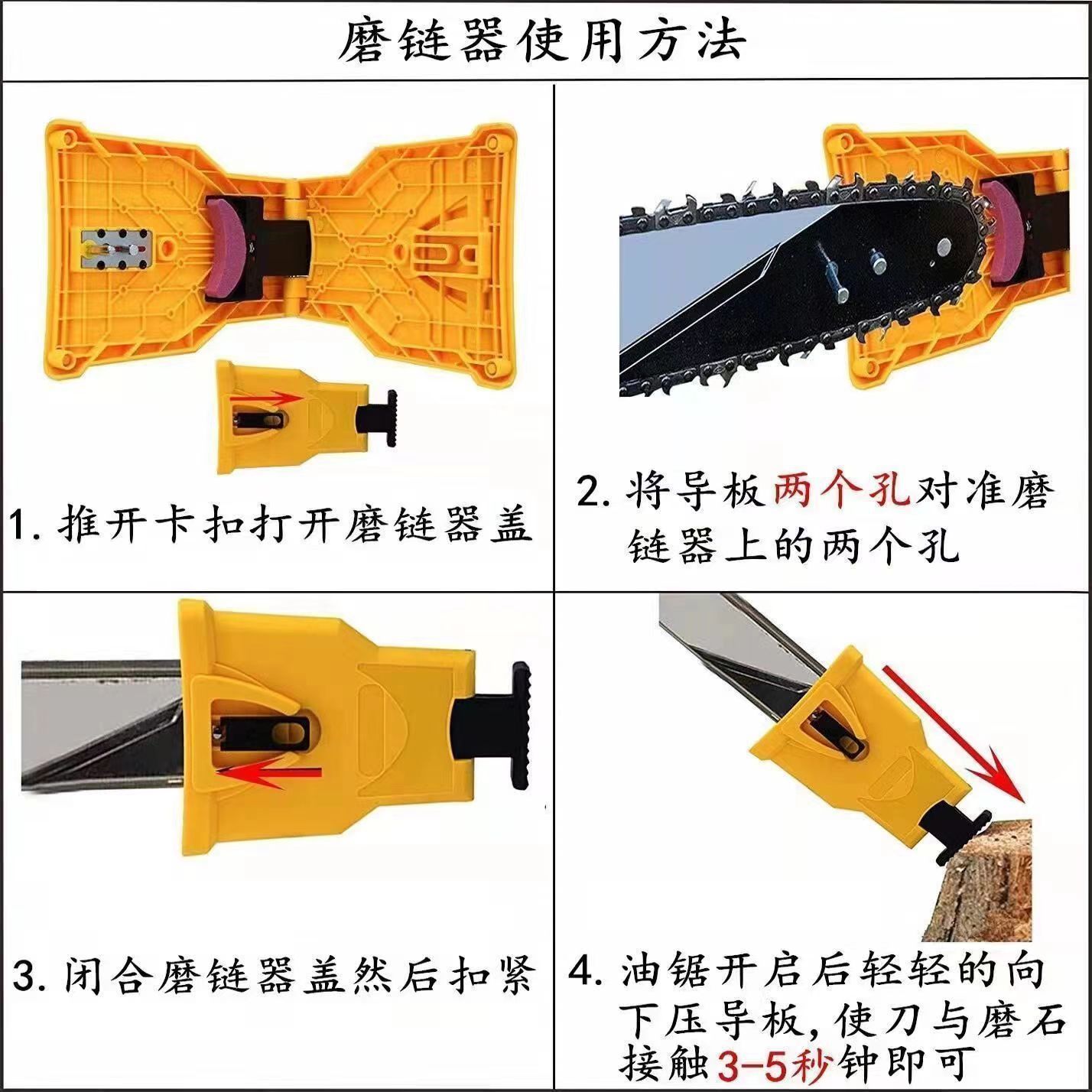 磨链器使用方法

1. 推开卡扣打开磨链器盖

2. 将导板两个孔对准磨链器上的两个孔

3. 闭合磨链器盖然后扣紧

4. 油锯开启后轻轻的向下压导板，使刀与磨石接触3-5秒钟即可