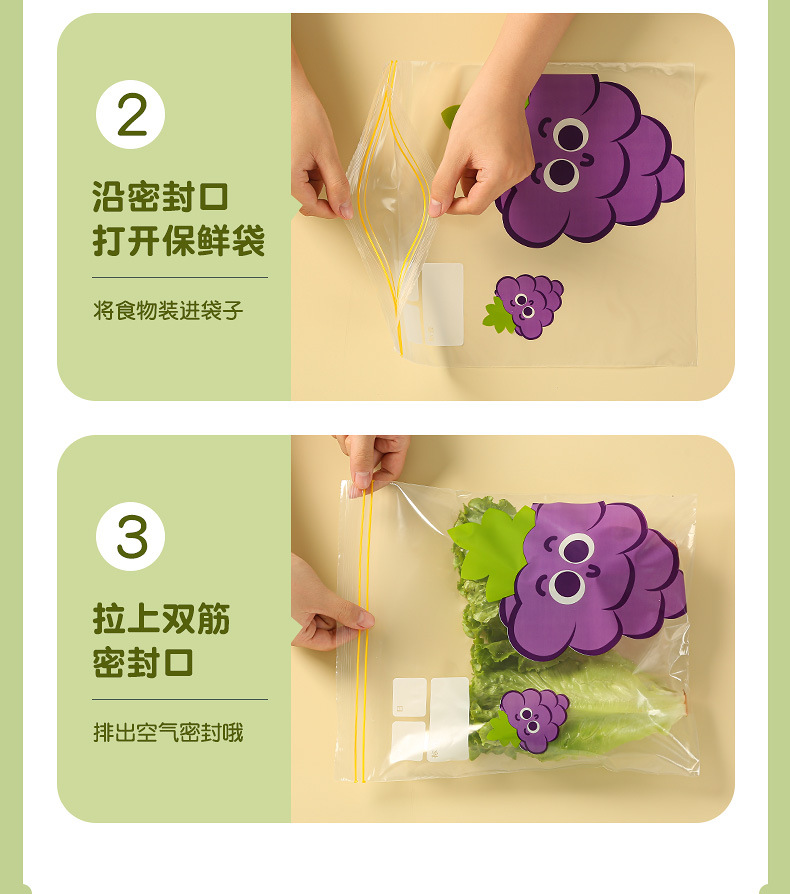 2

沿密封口
打开保鲜袋

将食物装进袋子

3

拉上双筋
密封口

排出空气密封哦