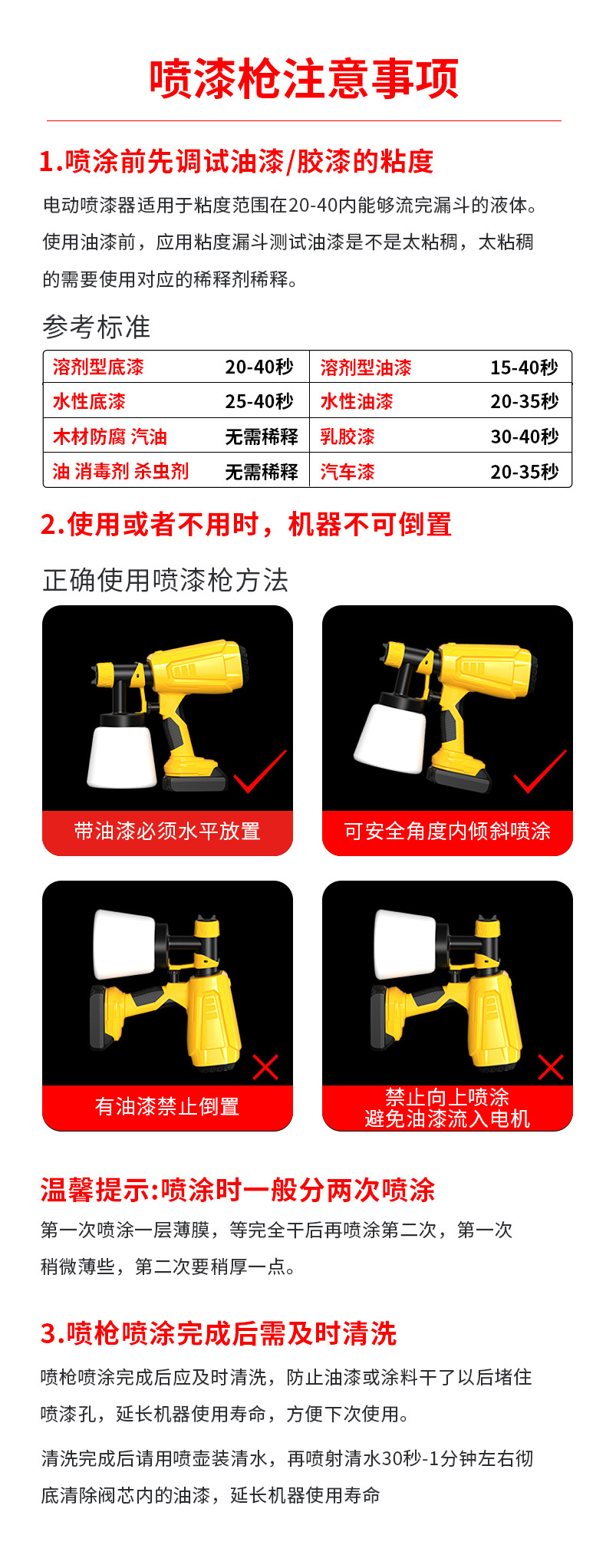 喷漆枪注意事项

1.喷涂前先调试油漆/胶漆的粘度

电动喷漆器适用于粘度范围在20-40内能够流完漏斗的液体。使用油漆前，应用粘度漏斗测试油漆是不是太粘稠，太粘稠的需要使用对应的稀释剂稀释。

参考标准

| 溶剂型底漆 | 20-40秒 | 溶剂型油漆 | 15-40秒 |
|---|---|---|---|
| 水性底漆 | 25-40秒 | 水性油漆 | 20-35秒 |
| 木材防腐 汽油 | 无需稀释 | 乳胶漆 | 30-40秒 |
| 油 消毒剂 杀虫剂 | 无需稀释 | 汽车漆 | 20-35秒 |

2.使用或者不用时，机器不可倒置

正确使用喷漆枪方法

带油漆必须水平放置

可安全角度内倾斜喷涂

有油漆禁止倒置

禁止向上喷涂
避免油漆流入电机

温馨提示:喷涂时一般分两次喷涂

第一次喷涂一层薄膜，等完全干后再喷涂第二次，第一次稍微薄些，第二次要稍厚一点。

3.喷枪喷涂完成后需及时清洗

喷枪喷涂完成后应及时清洗，防止油漆或涂料干了以后堵住喷漆孔，延长机器使用寿命，方便下次使用。

清洗完成后请用喷壶装清水，再喷射清水30秒-1分钟左右彻底清除阀芯内的油漆，延长机器使用寿命