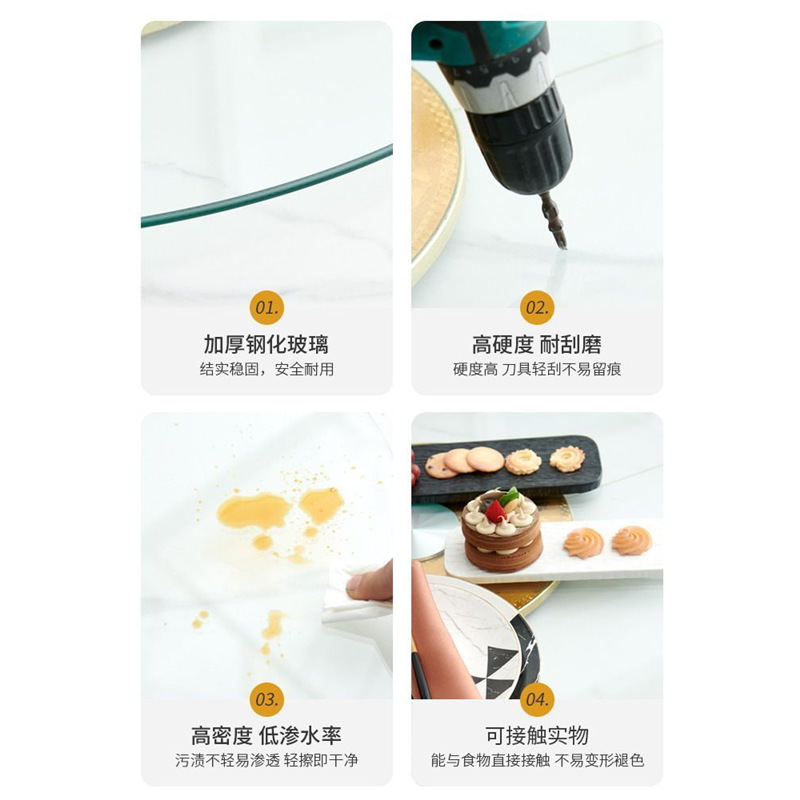 01.

加厚钢化玻璃

结实稳固，安全耐用

02.

高硬度 耐刮磨

硬度高 刀具轻刮不易留痕

03.

高密度 低渗水率

污渍不轻易渗透 轻擦即干净

04.

可接触实物

能与食物直接接触 不易变形褪色