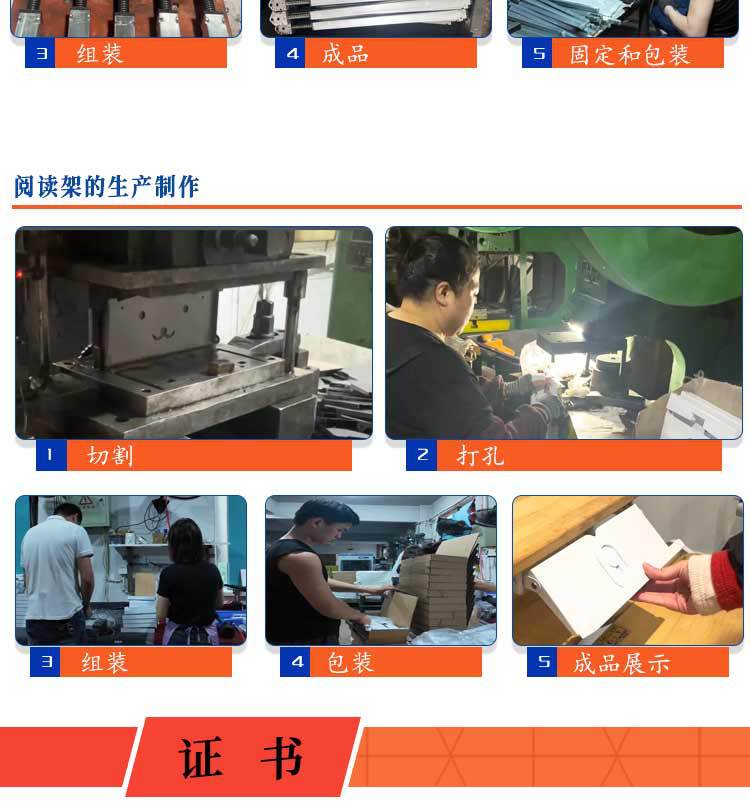 3 组装

4 成品

5 固定和包装

阅读架的生产制作

1 切割

2 打孔

3 组装

4 包装

5 成品展示

证 书