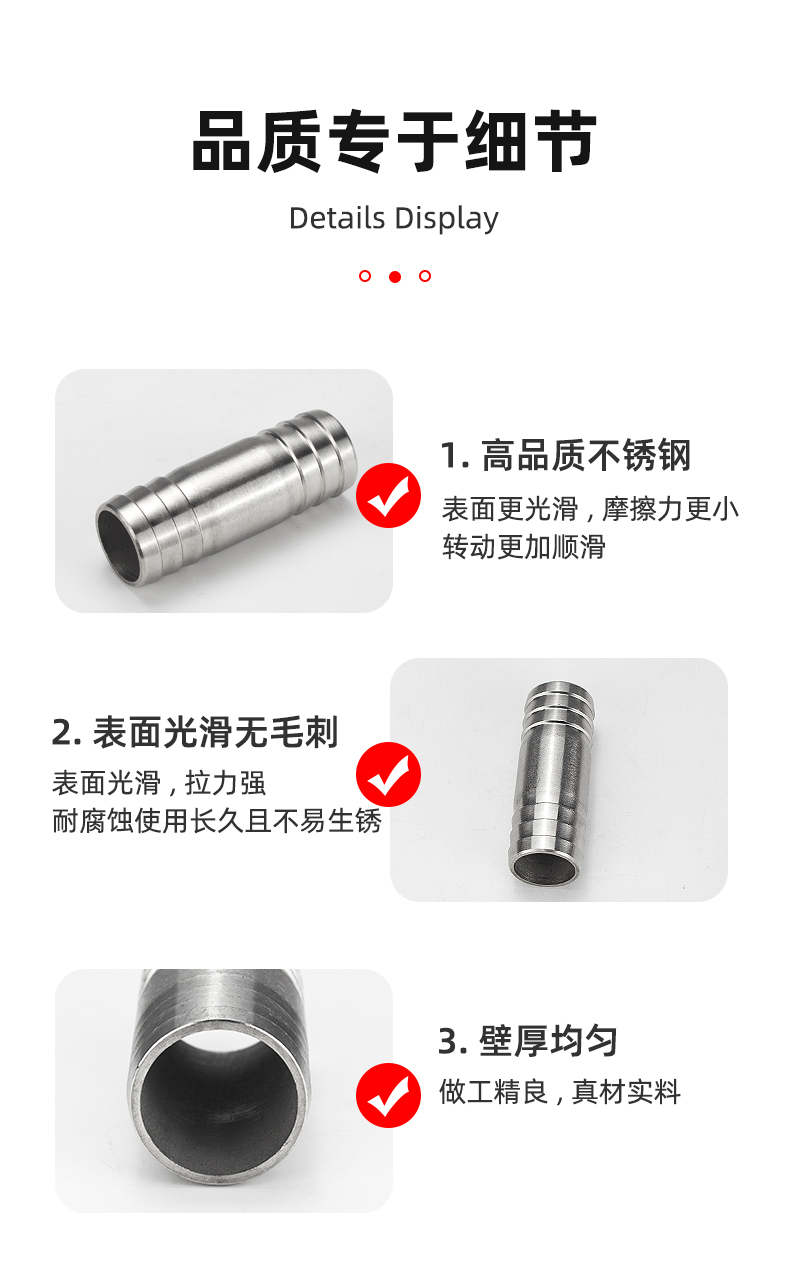 品质专于细节

Details Display

1. 高品质不锈钢

表面更光滑，摩擦力更小
转动更加顺滑

2. 表面光滑无毛刺

表面光滑，拉力强
耐腐蚀使用长久且不易生锈

3. 壁厚均匀

做工精良，真材实料