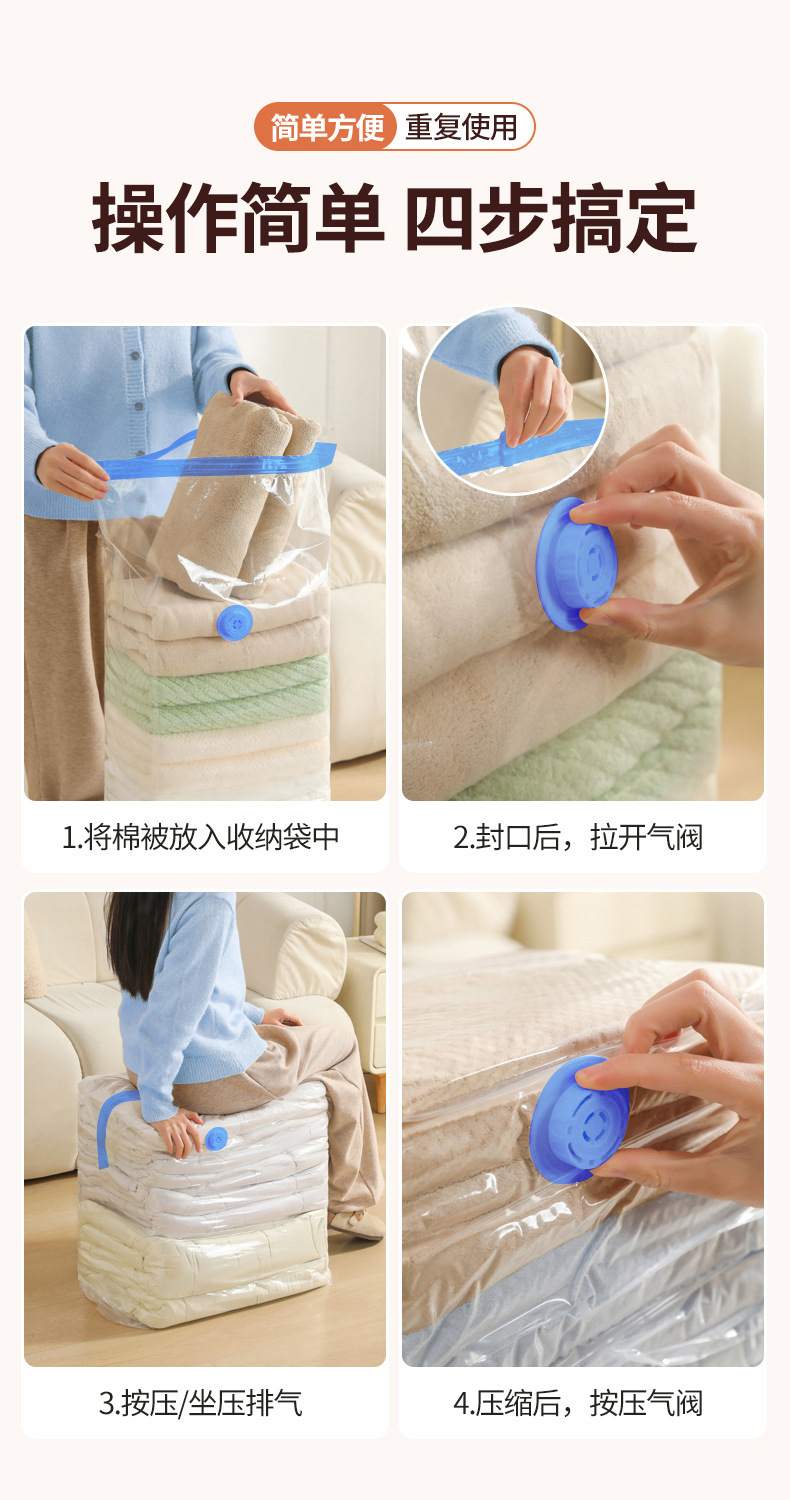 简单方便 重复使用

操作简单 四步搞定

1.将棉被放入收纳袋中

2.封口后，拉开气阀

3.按压/坐压排气

4.压缩后，按压气阀