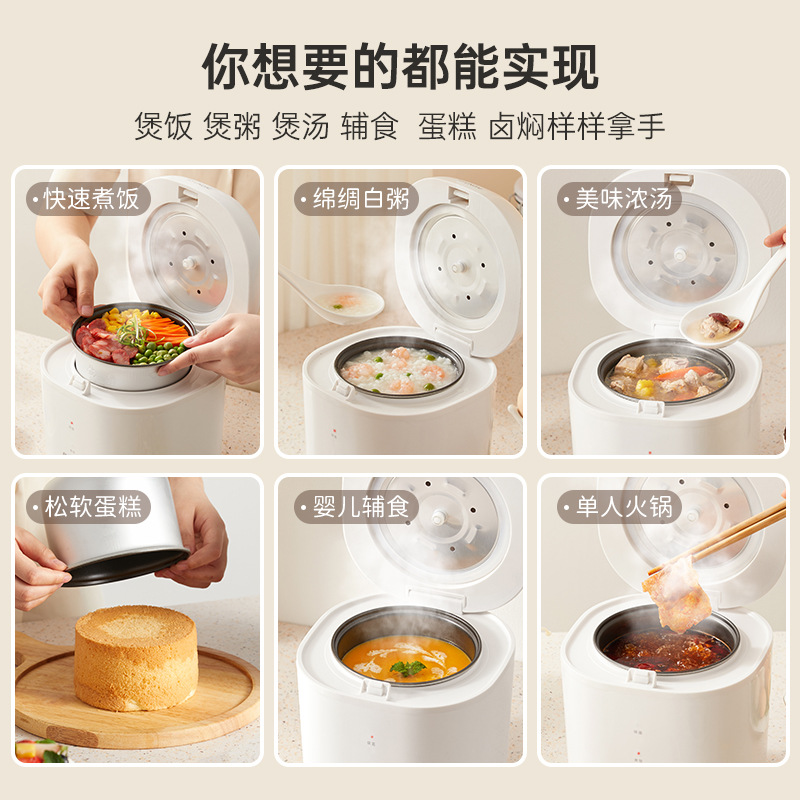 你想要的都能实现

煲饭 煲粥 煲汤 辅食 蛋糕 卤焖样样拿手

快速煮饭

绵绸白粥

美味浓汤

松软蛋糕

婴儿辅食

单人火锅