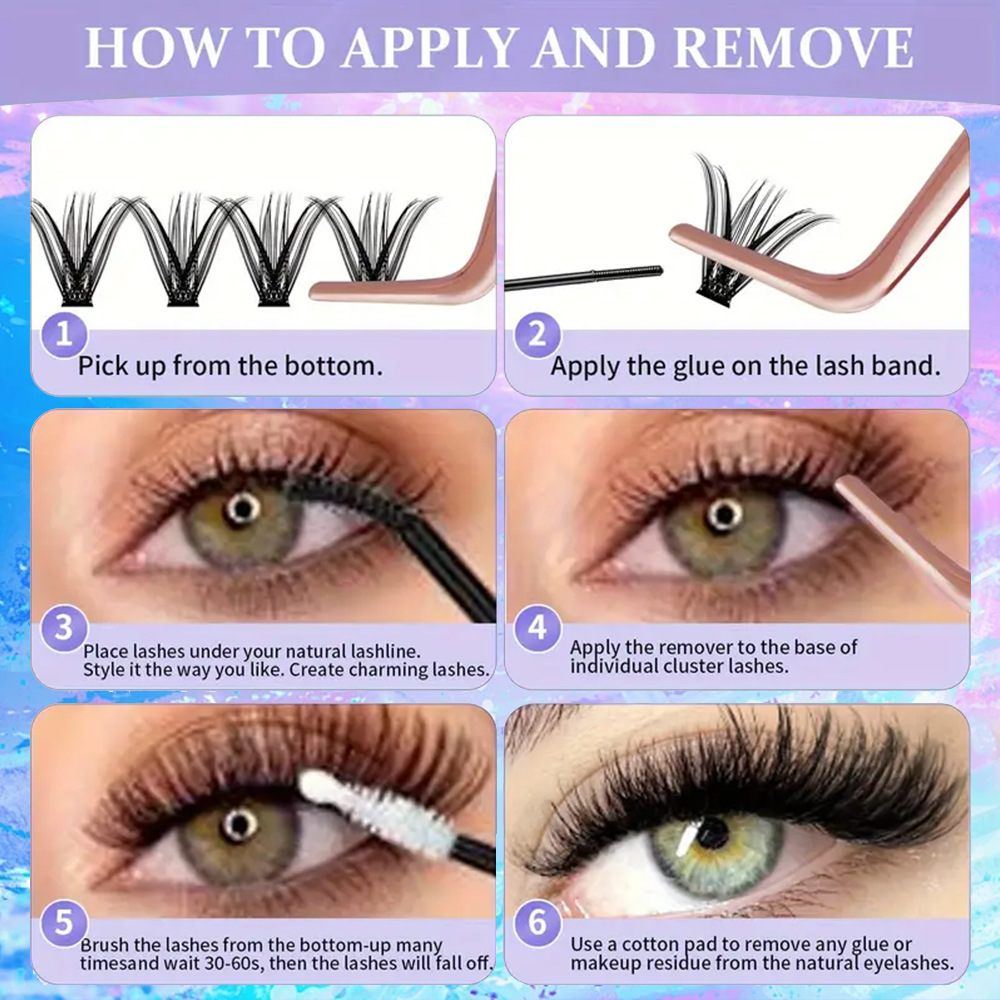 HOW TO APPLY AND REMOVE

1
Pick up from the bottom.

2
Apply the glue on the lash band.

3
Place lashes under your natural lashline. Style it the way you like. Create charming lashes.

4
Apply the remover to the base of individual cluster lashes.

5
Brush the lashes from the bottom-up many timesand wait 30-60s, then the lashes will fall off.

6
Use a cotton pad to remove any glue or makeup residue from the natural eyelashes.