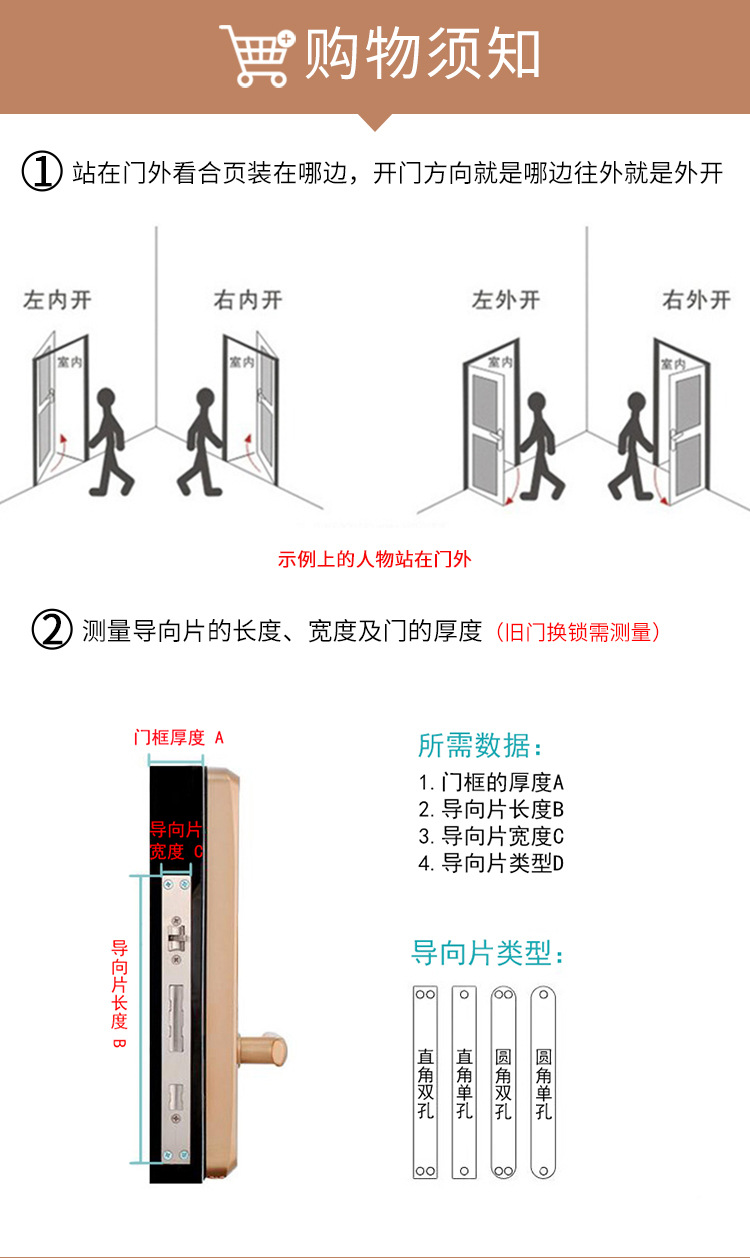 购物须知

① 站在门外看合页装在哪边，开门方向就是哪边往外就是外开

左内开

室内

右内开

室内

左外开

室内

右外开

室内

示例上的人物站在门外

② 测量导向片的长度、宽度及门的厚度（旧门换锁需测量）

门框厚度 A

导向片宽度 C

导向片长度 B

所需数据：
1. 门框的厚度A
2. 导向片长度B
3. 导向片宽度C
4. 导向片类型D

导向片类型：

直角双孔

直角单孔

圆角双孔

圆角单孔