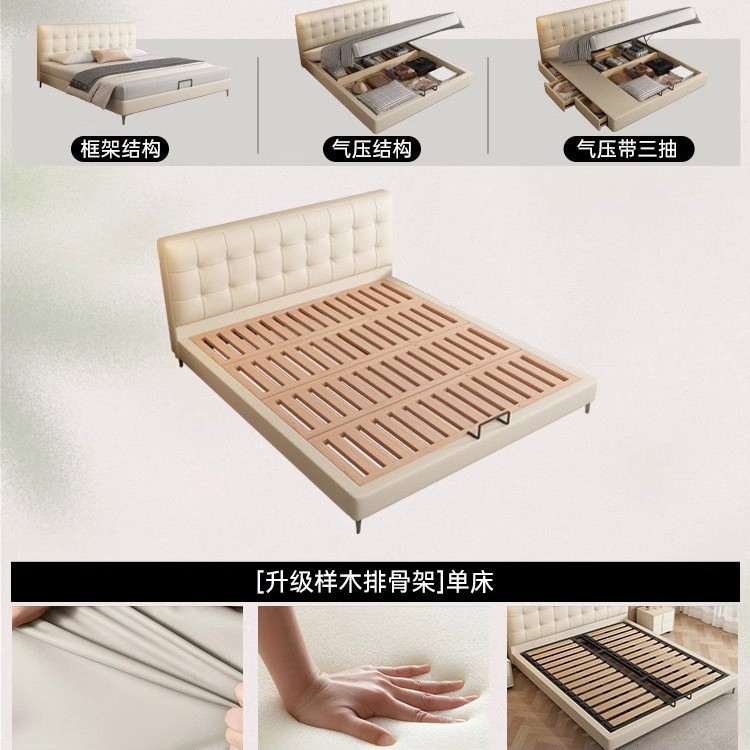 框架结构

气压结构

气压带三抽

[升级样木排骨架]单床