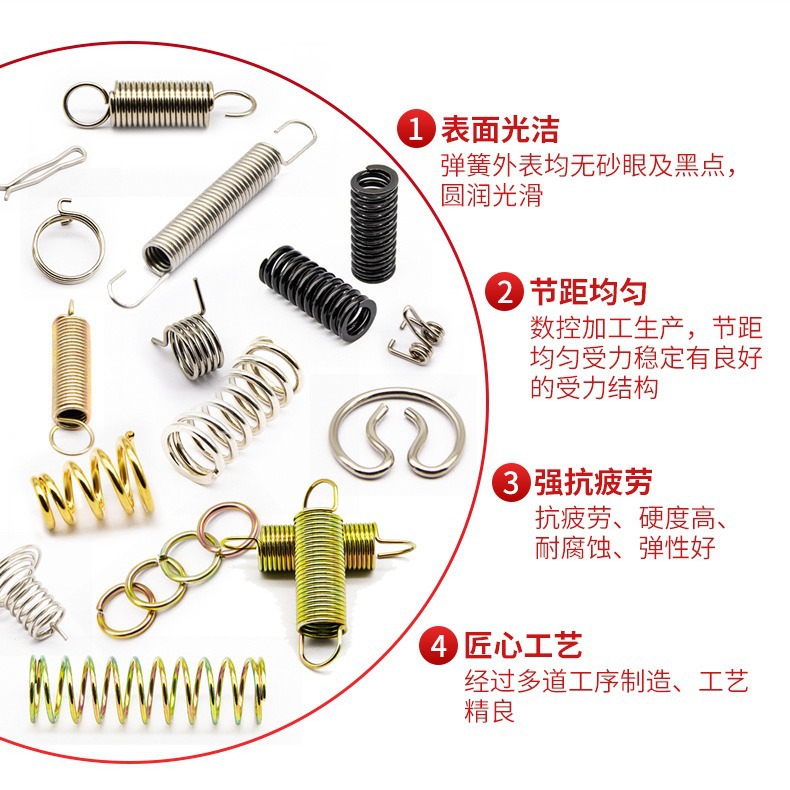 1 表面光洁
弹簧外表均无砂眼及黑点，圆润光滑

2 节距均匀
数控加工生产，节距均匀受力稳定有良好的受力结构

3 强抗疲劳
抗疲劳、硬度高、耐腐蚀、弹性好

4 匠心工艺
经过多道工序制造、工艺精良