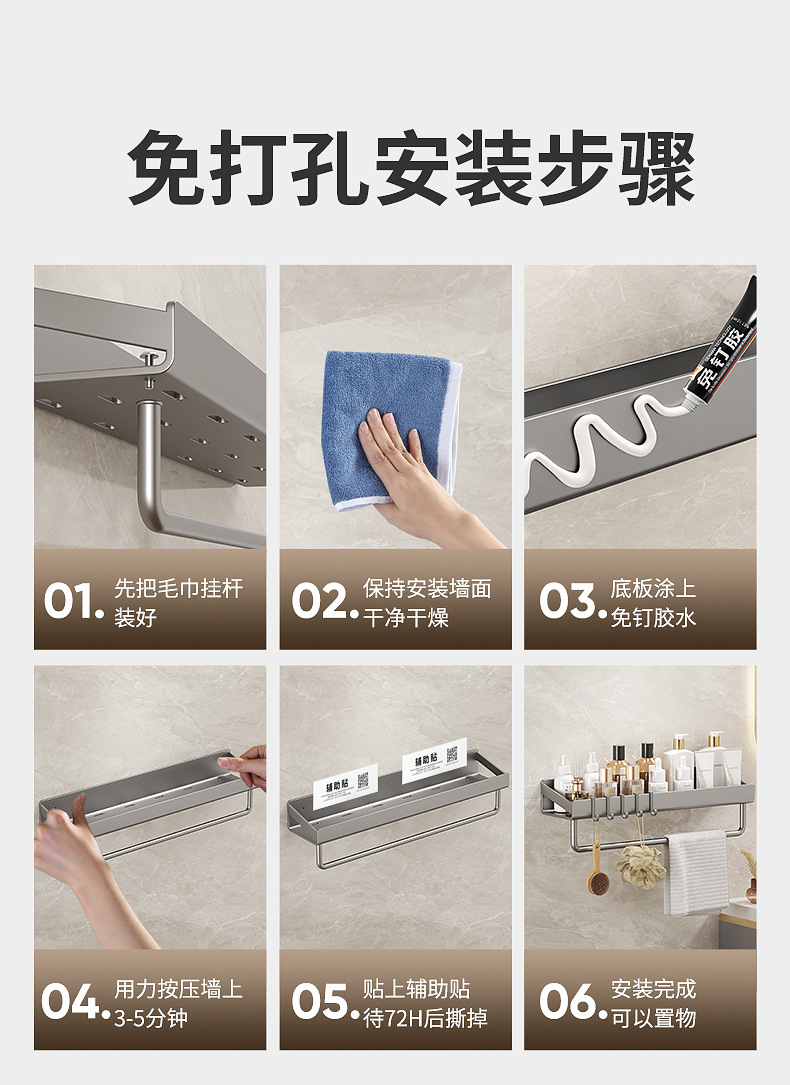 免打孔安装步骤

免钉胶

01. 先把毛巾挂杆装好

02. 保持安装墙面干净干燥

03. 底板涂上免钉胶水

辅助贴

辅助贴

04. 用力按压墙上3-5分钟

05. 贴上辅助贴待72H后撕掉

06. 安装完成可以置物