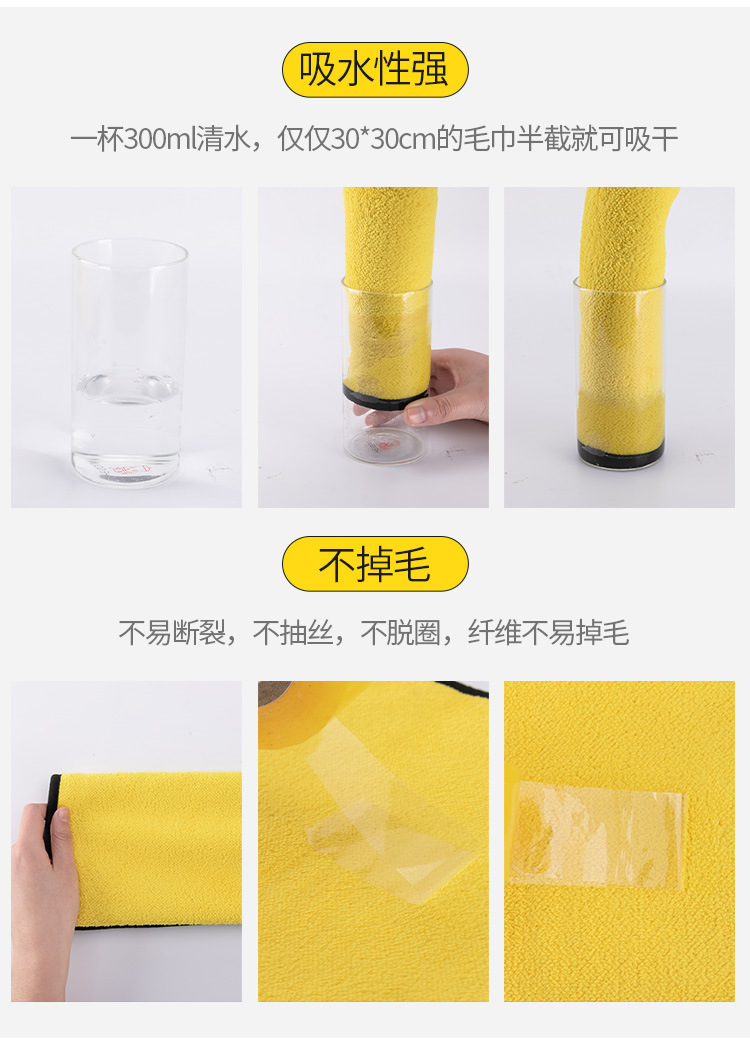 吸水性强

一杯300ml清水，仅仅30*30cm的毛巾半截就可吸干

不掉毛

不易断裂，不抽丝，不脱圈，纤维不易掉毛