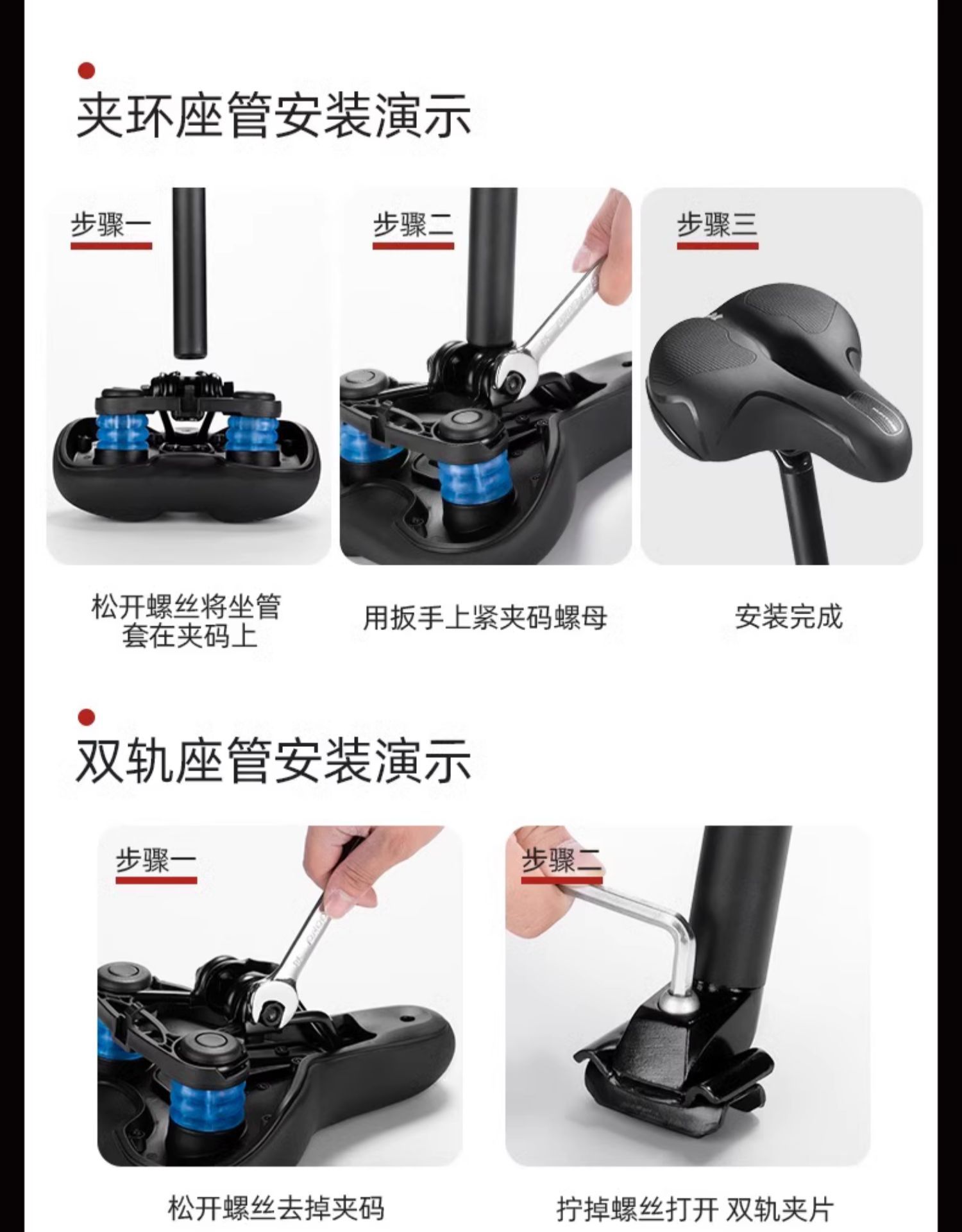 夹环座管安装演示

步骤一

步骤二

步骤三

松开螺丝将坐管套在夹码上

用扳手上紧夹码螺母

安装完成

双轨座管安装演示

步骤一

步骤二

松开螺丝去掉夹码

拧掉螺丝打开 双轨夹片