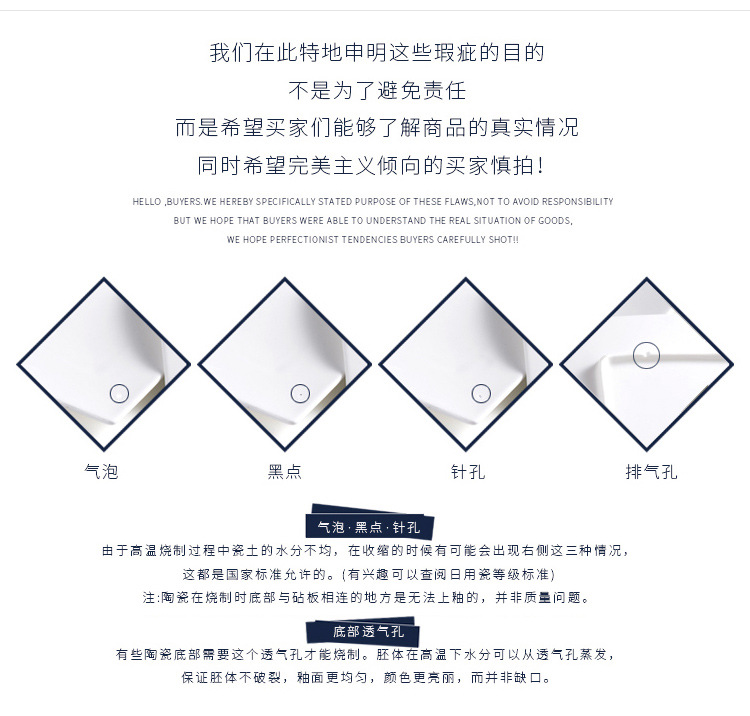 我们在此特地申明这些瑕疵的目的
不是为了避免责任
而是希望买家们能够了解商品的真实情况
同时希望完美主义倾向的买家慎拍!

HELLO ,BUYERS.WE HEREBY SPECIFICALLY STATED PURPOSE OF THESE FLAWS,NOT TO AVOID RESPONSIBILITY
BUT WE HOPE THAT BUYERS WERE ABLE TO UNDERSTAND THE REAL SITUATION OF GOODS,
WE HOPE PERFECTIONIST TENDENCIES BUYERS CAREFULLY SHOT!!

气泡

黑点

针孔

排气孔

气泡·黑点·针孔

由于高温烧制过程中瓷土的水分不均，在收缩的时候有可能会出现右侧这三种情况，
这都是国家标准允许的。(有兴趣可以查阅日用瓷等级标准)
注:陶瓷在烧制时底部与砧板相连的地方是无法上釉的，并非质量问题。

底部透气孔

有些陶瓷底部需要这个透气孔才能烧制。胚体在高温下水分可以从透气孔蒸发，
保证胚体不破裂，釉面更均匀，颜色更亮丽，而并非缺口。