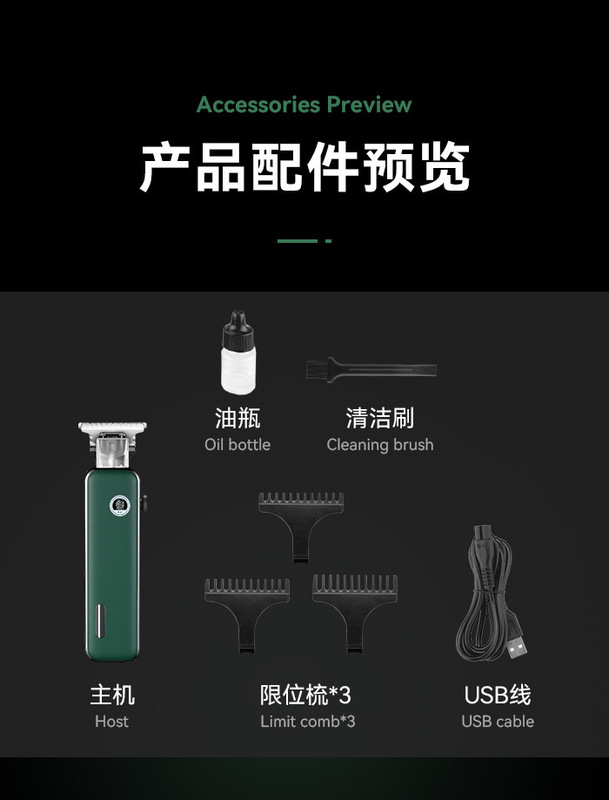 Accessories Preview

产品配件预览

油瓶
Oil bottle

清洁刷
Cleaning brush

主机
Host

限位梳*3
Limit comb*3

USB线
USB cable