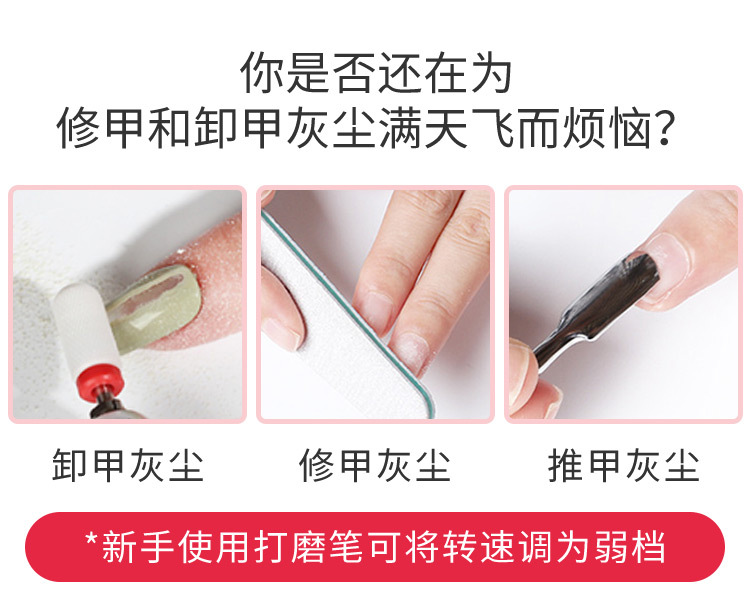 你是否还在为
修甲和卸甲灰尘满天飞而烦恼?

卸甲灰尘

修甲灰尘

推甲灰尘

*新手使用打磨笔可将转速调为弱档