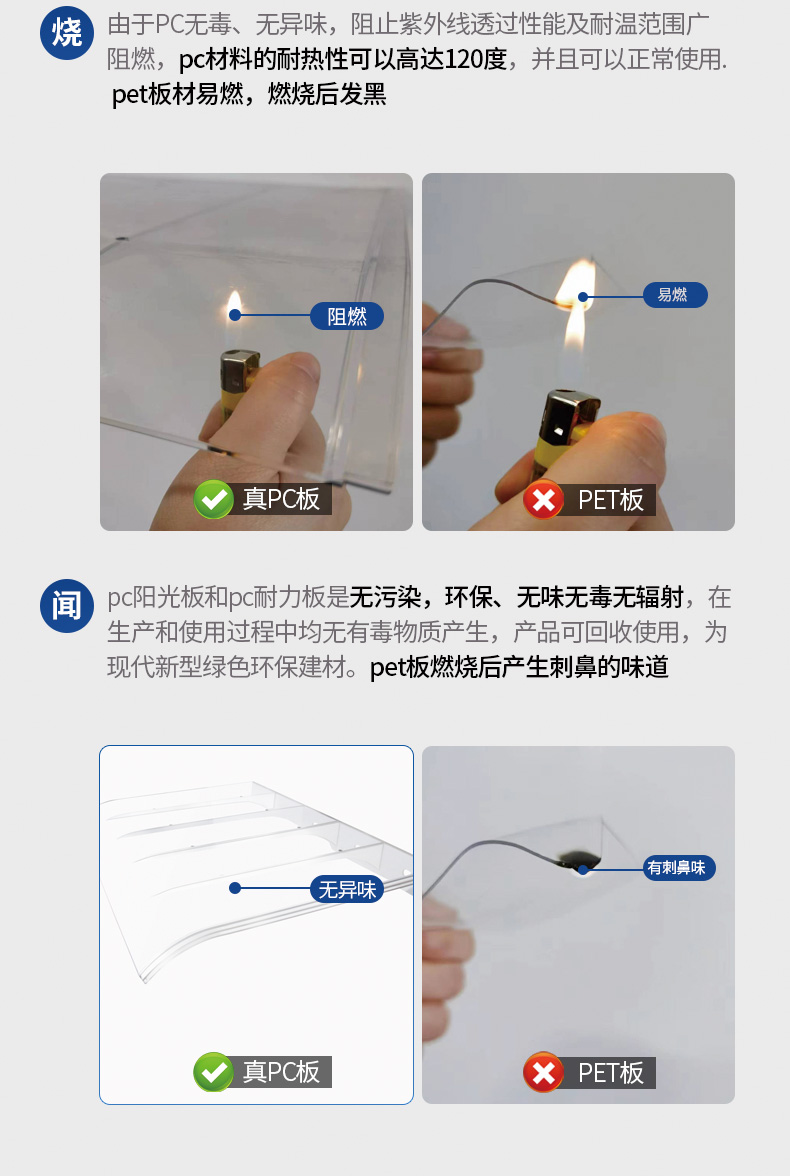 烧 由于PC无毒、无异味，阻止紫外线透过性能及耐温范围广阻燃，pc材料的耐热性可以高达120度，并且可以正常使用. pet板材易燃，燃烧后发黑

阻燃

真PC板

易燃

PET板

闻 pc阳光板和pc耐力板是无污染，环保、无味无毒无辐射，在生产和使用过程中均无有毒物质产生，产品可回收使用，为现代新型绿色环保建材。pet板燃烧后产生刺鼻的味道

无异味

真PC板

有刺鼻味

PET板