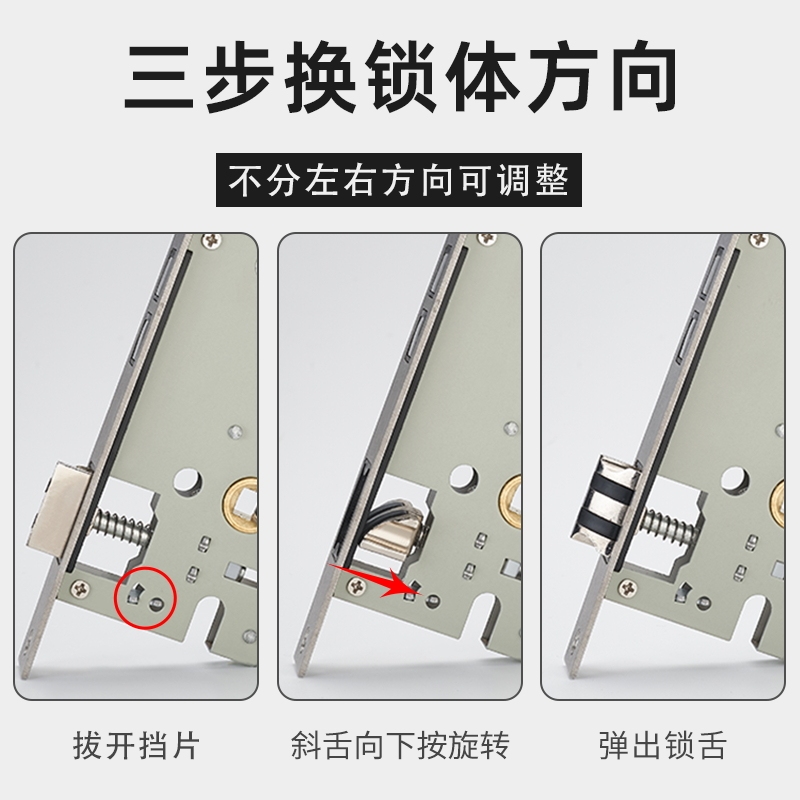 三步换锁体方向

不分左右方向可调整

拔开挡片

斜舌向下按旋转

弹出锁舌