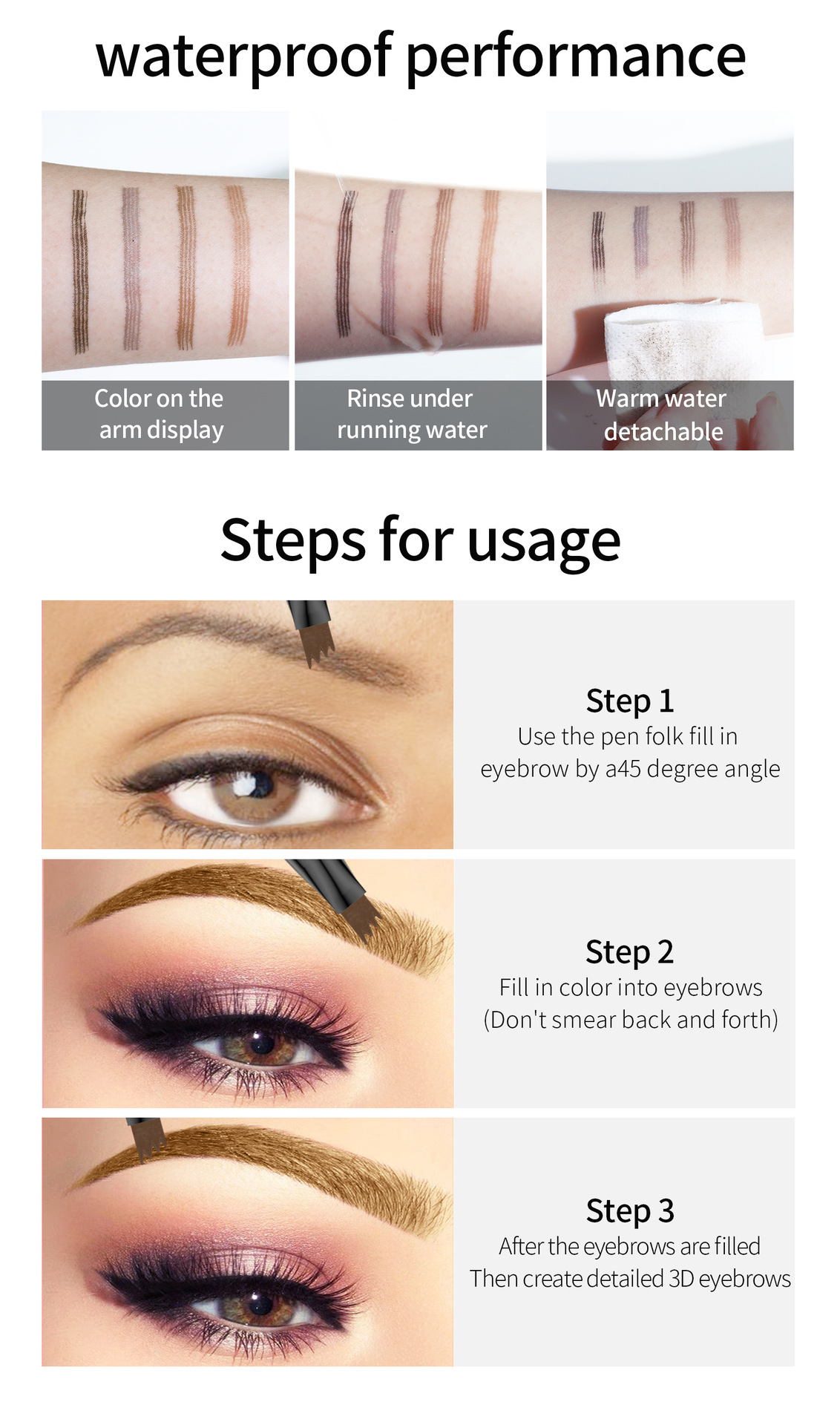 waterproof performance

Color on the arm display

Rinse under running water

Warm water detachable

Steps for usage

Step 1
Use the pen folk fill in eyebrow by a45 degree angle

Step 2
Fill in color into eyebrows (Don't smear back and forth)

Step 3
After the eyebrows are filled Then create detailed 3D eyebrows