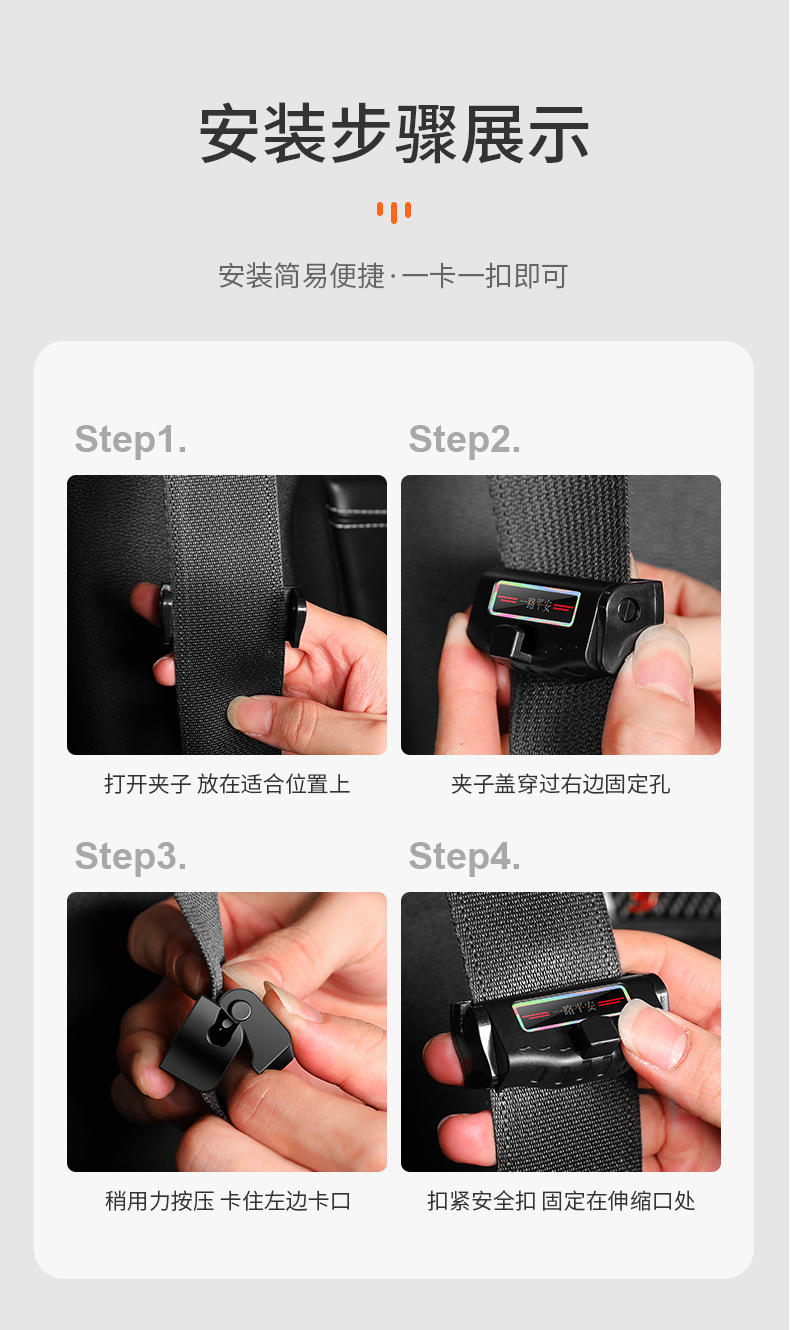 安装步骤展示

安装简易便捷·一卡一扣即可

Step1.

打开夹子 放在适合位置上

Step2.

一路平安

夹子盖穿过右边固定孔

Step3.

稍用力按压 卡住左边卡口

Step4.

一路平安

扣紧安全扣 固定在伸缩口处