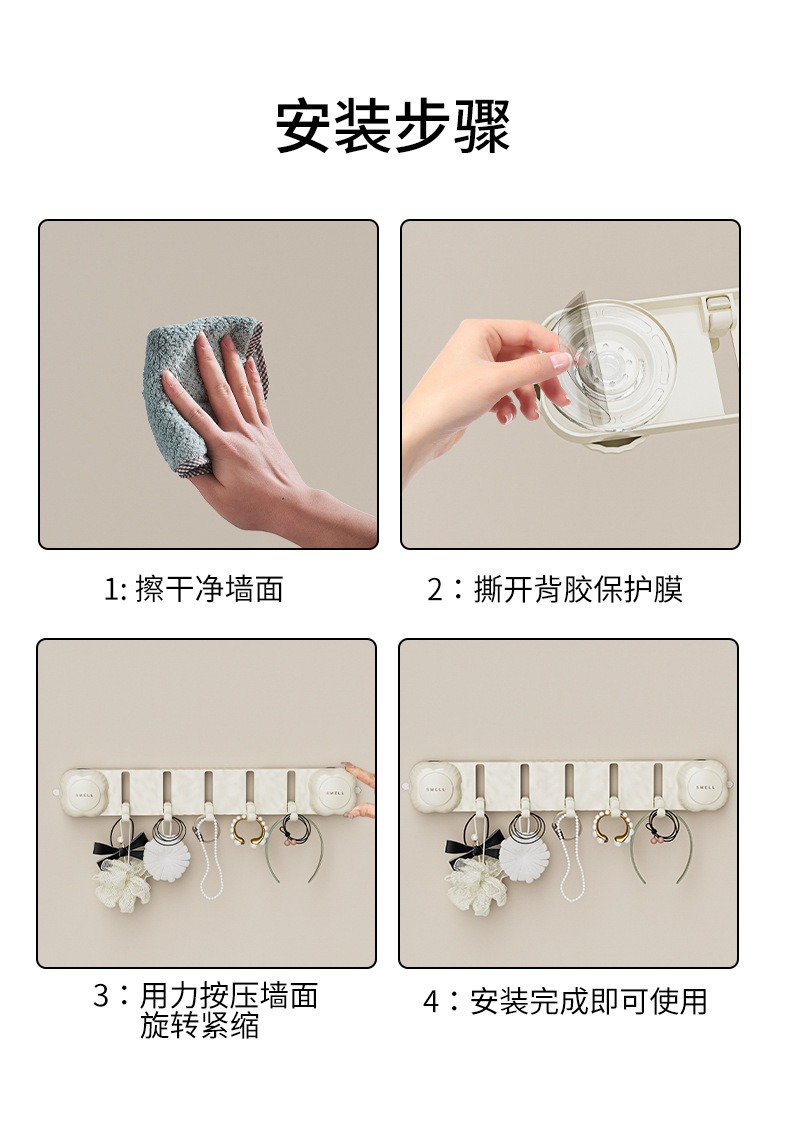 安装步骤

1: 擦干净墙面

2：撕开背胶保护膜

SWELL

SWELL

3：用力按压墙面
旋转紧缩

SWELL

SWELL

4：安装完成即可使用