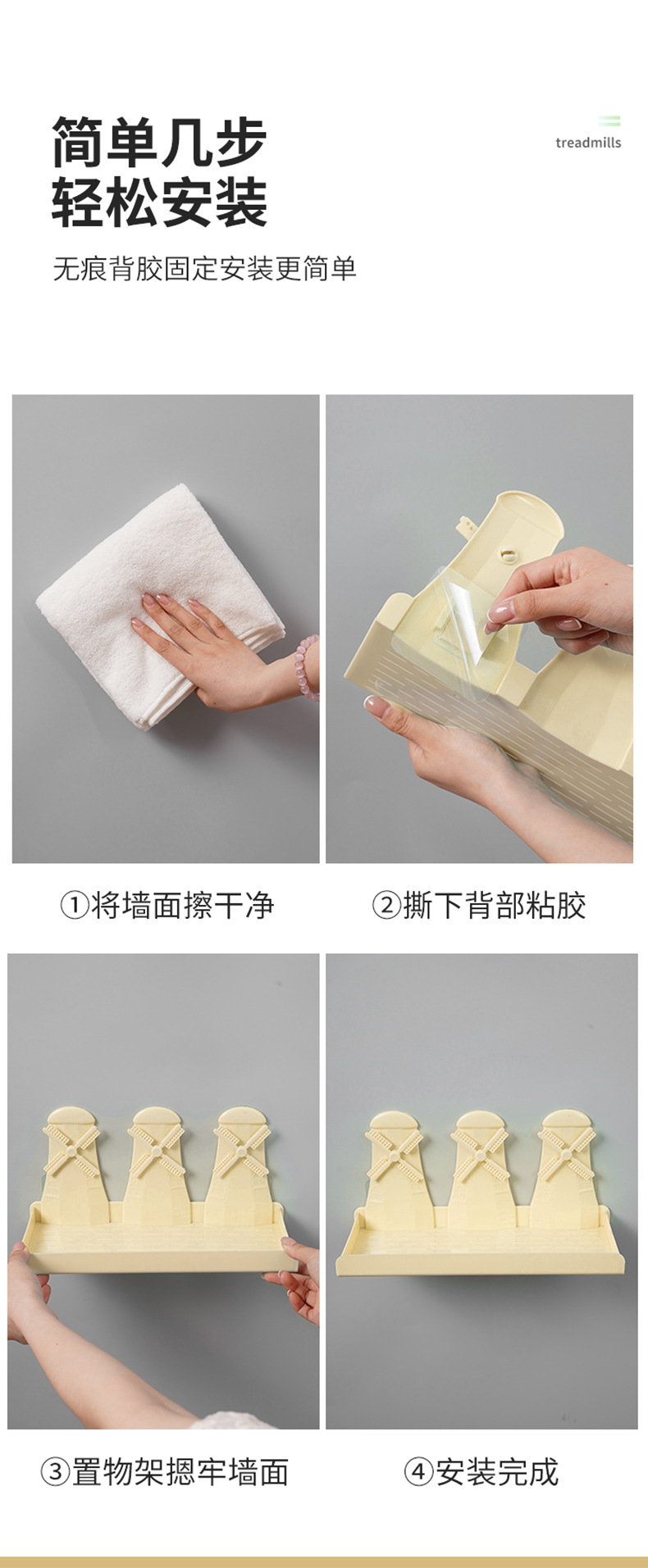 简单几步
轻松安装

treadmills

无痕背胶固定安装更简单

①将墙面擦干净

②撕下背部粘胶

③置物架摁牢墙面

④安装完成