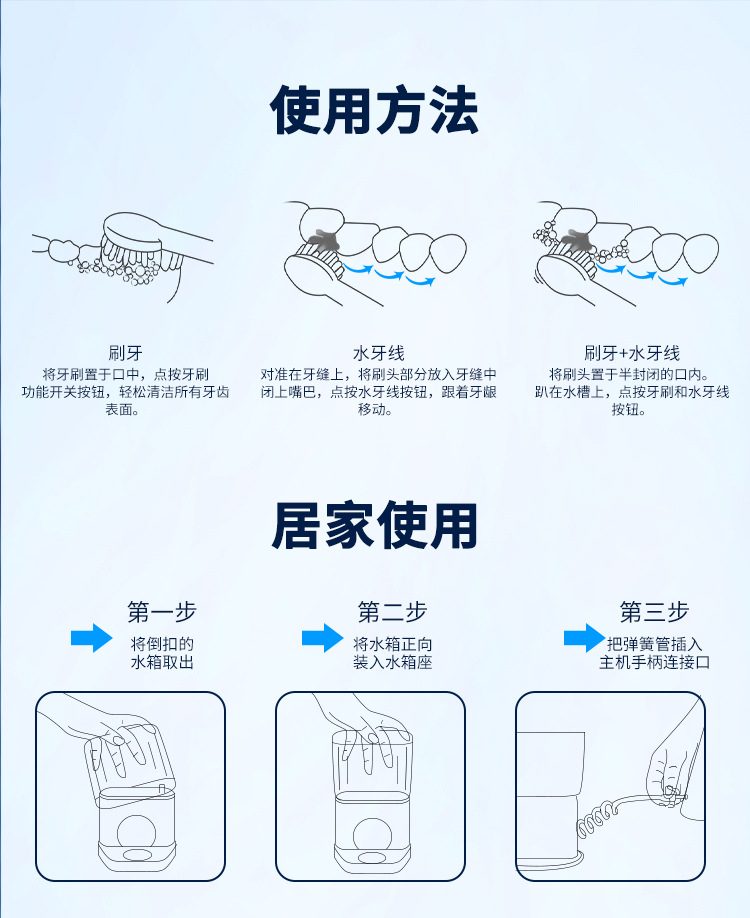 使用方法

刷牙
将牙刷置于口中，点按牙刷功能开关按钮，轻松清洁所有牙齿表面。

水牙线
对准在牙缝上，将刷头部分放入牙缝中闭上嘴巴，点按水牙线按钮，跟着牙龈移动。

刷牙+水牙线
将刷头置于半封闭的口内。趴在水槽上，点按牙刷和水牙线按钮。

居家使用

第一步
将倒扣的水箱取出

第二步
将水箱正向装入水箱座

第三步
把弹簧管插入主机手柄连接口