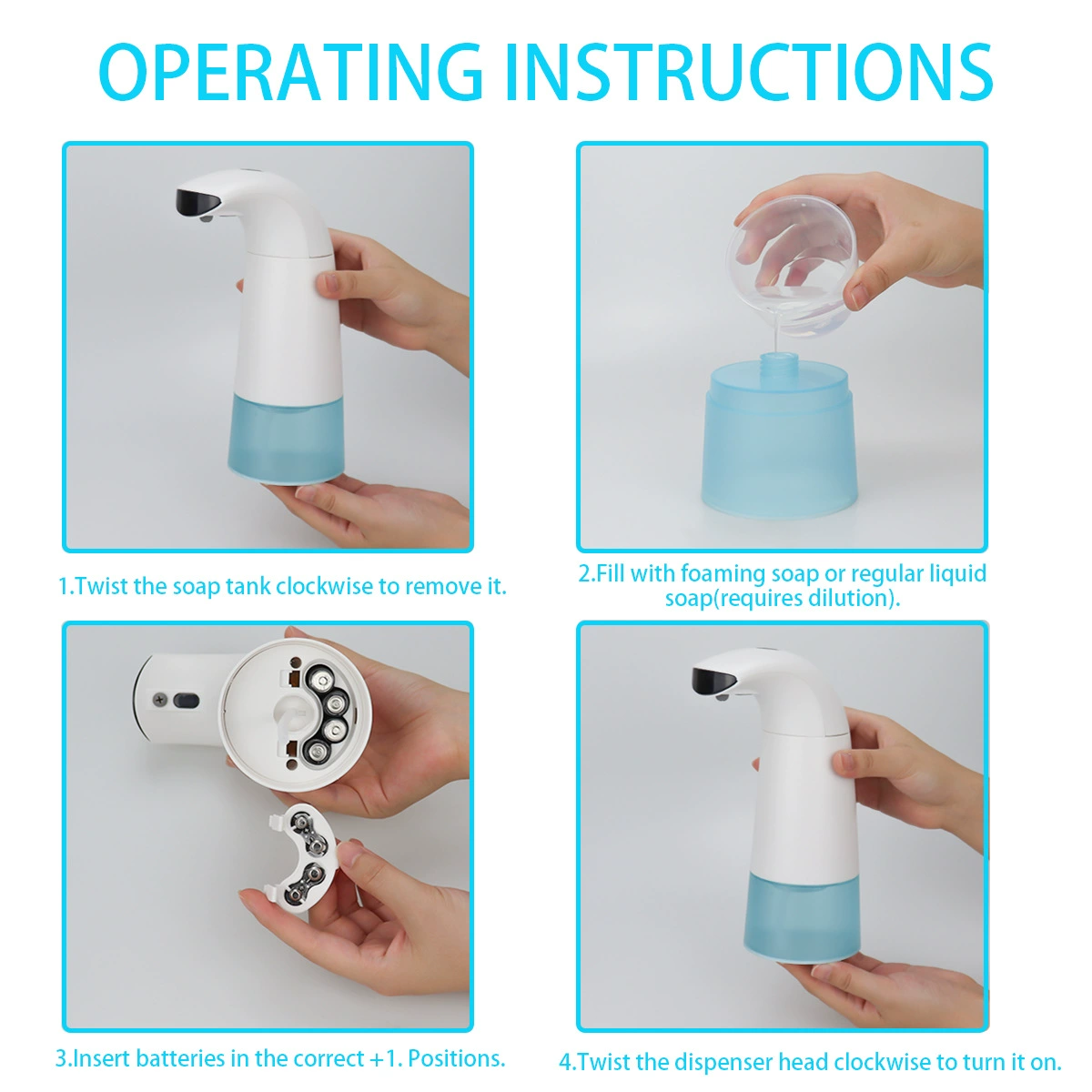 OPERATING INSTRUCTIONS

1.Twist the soap tank clockwise to remove it.

2.Fill with foaming soap or regular liquid soap(requires dilution).

3.Insert batteries in the correct +1. Positions.

4.Twist the dispenser head clockwise to turn it on.