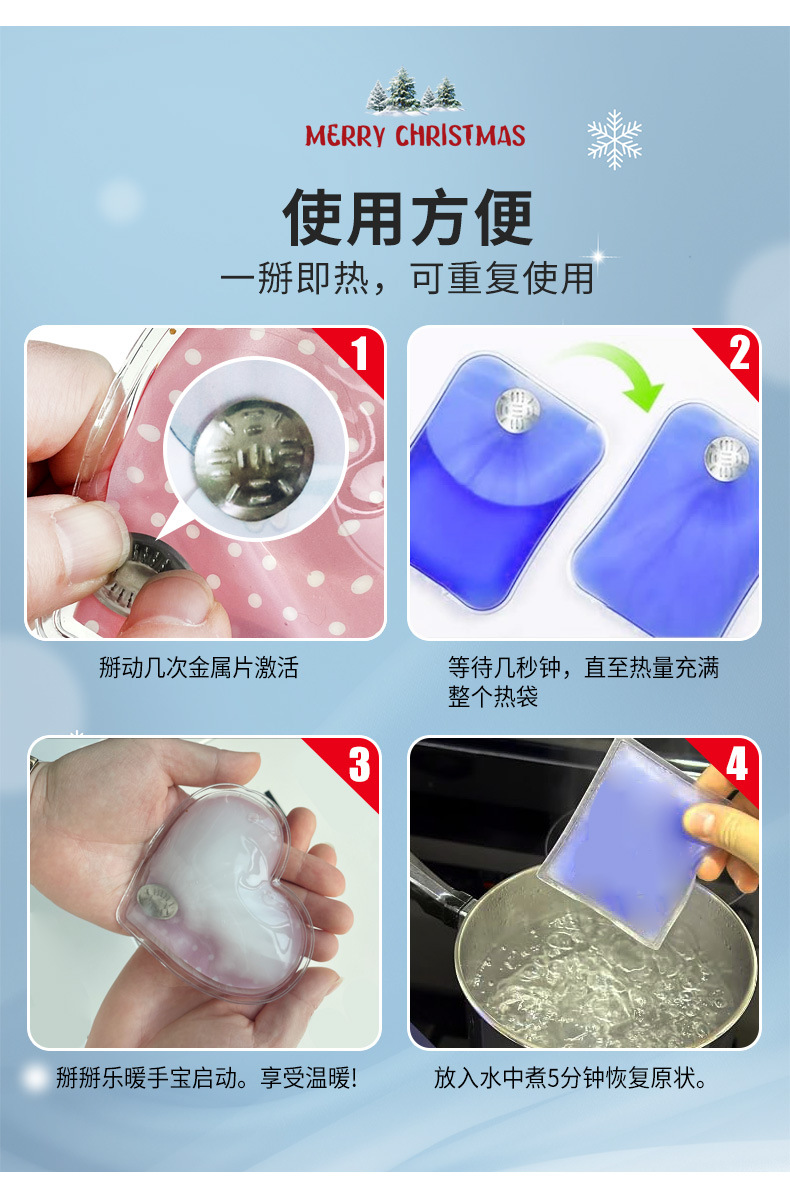 MERRY CHRISTMAS

使用方便

一掰即热，可重复使用

1

掰动几次金属片激活

2

等待几秒钟，直至热量充满整个热袋

3

掰掰乐暖手宝启动。享受温暖！

4

放入水中煮5分钟恢复原状。