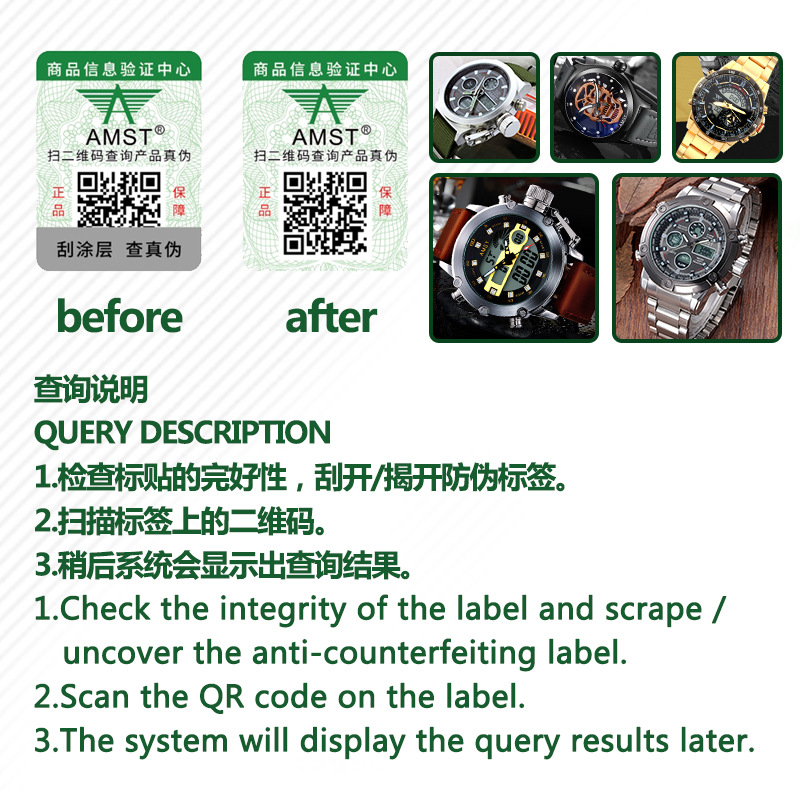 商品信息验证中心
AMST®
扫二维码查询产品真伪
正品 保障
刮涂层 查真伪

商品信息验证中心
AMST®
扫二维码查询产品真伪
正品 保障

before

after

查询说明
QUERY DESCRIPTION
1.检查标贴的完好性，刮开/揭开防伪标签。
2.扫描标签上的二维码。
3.稍后系统会显示出查询结果。
1.Check the integrity of the label and scrape / uncover the anti-counterfeiting label.
2.Scan the QR code on the label.
3.The system will display the query results later.