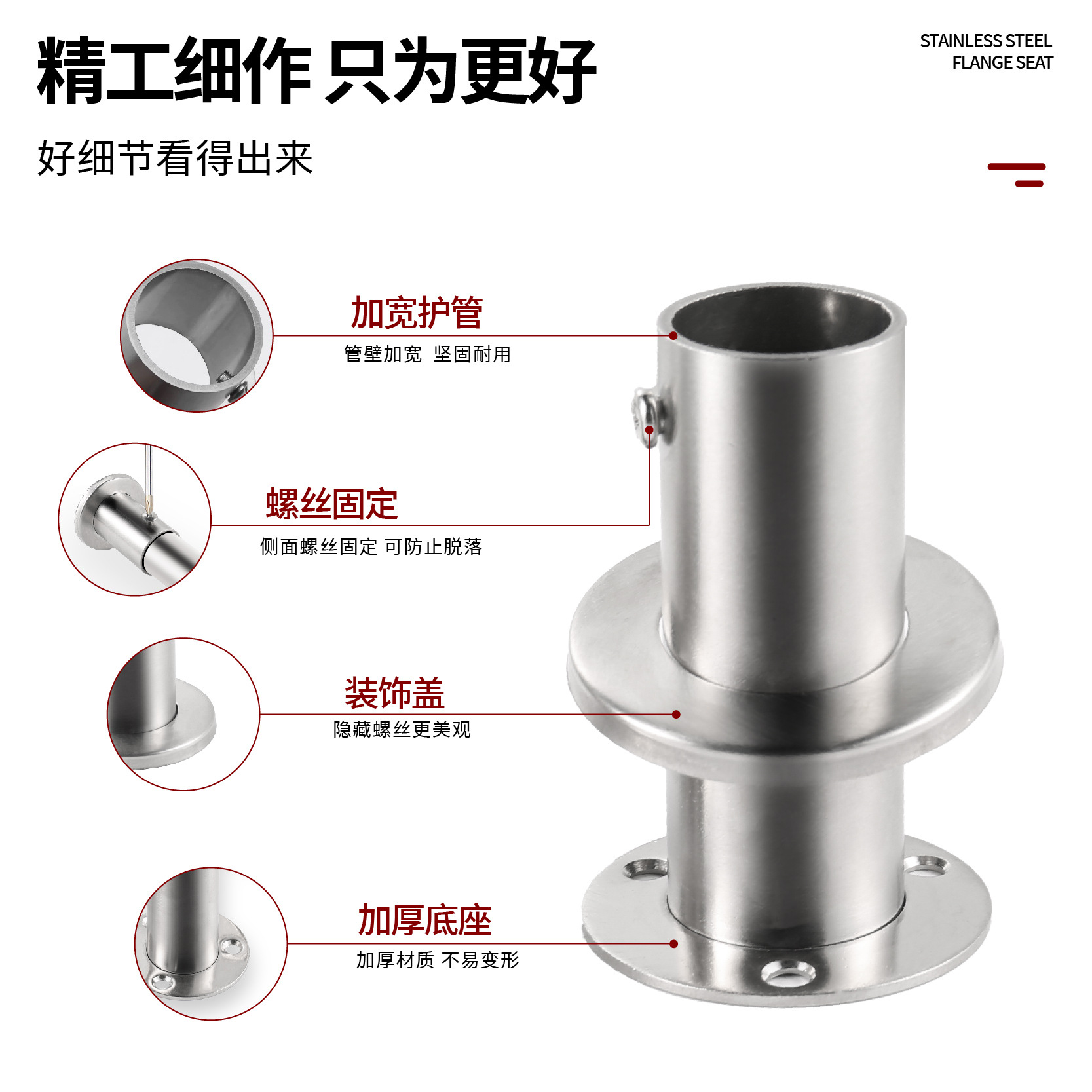 精工细作 只为更好

STAINLESS STEEL
FLANGE SEAT

好细节看得出来

加宽护管

管壁加宽 坚固耐用

螺丝固定

侧面螺丝固定 可防止脱落

装饰盖

隐藏螺丝更美观

加厚底座

加厚材质 不易变形