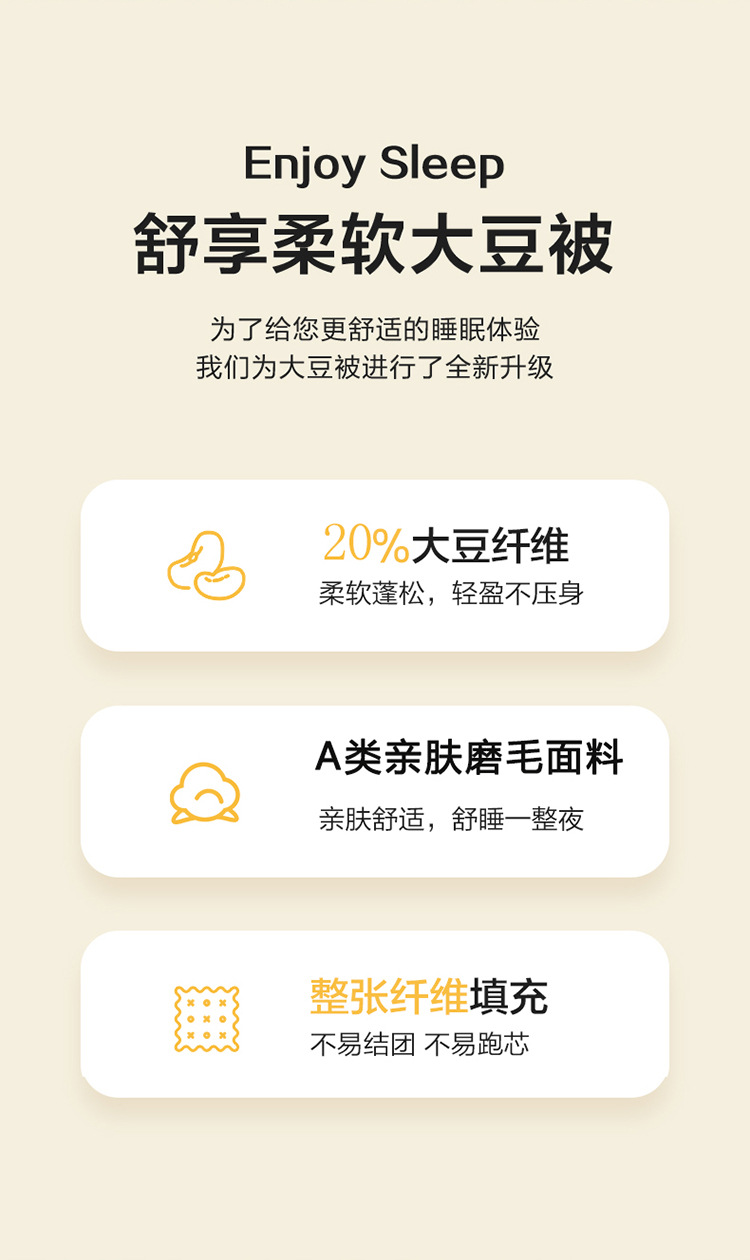 Enjoy Sleep

舒享柔软大豆被

为了给您更舒适的睡眠体验
我们为大豆被进行了全新升级

20%大豆纤维
柔软蓬松，轻盈不压身

A类亲肤磨毛面料
亲肤舒适，舒睡一整夜

整张纤维填充
不易结团 不易跑芯