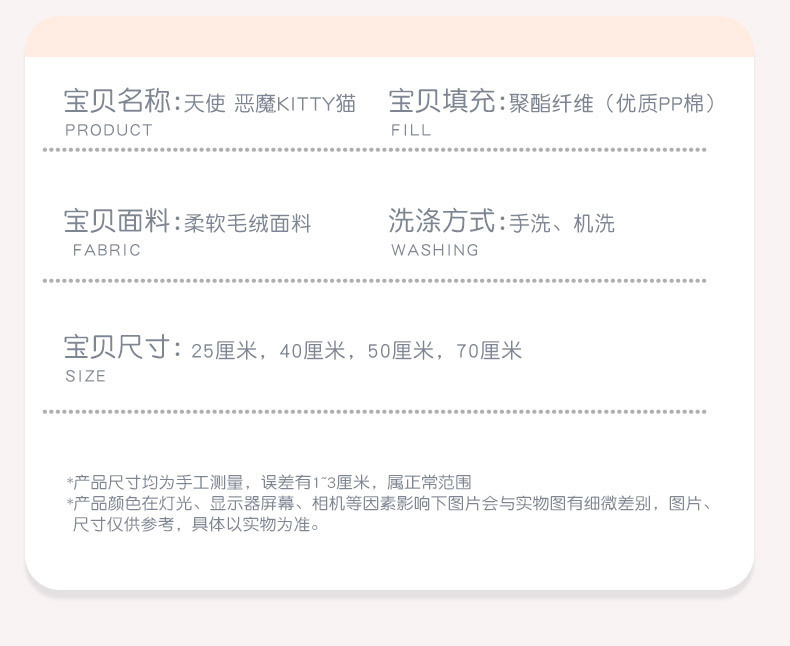 宝贝名称:天使 恶魔KITTY猫
PRODUCT

宝贝填充:聚酯纤维（优质PP棉）
FILL

宝贝面料:柔软毛绒面料
FABRIC

洗涤方式:手洗、机洗
WASHING

宝贝尺寸: 25厘米，40厘米，50厘米，70厘米
SIZE

*产品尺寸均为手工测量，误差有1~3厘米，属正常范围
*产品颜色在灯光、显示器屏幕、相机等因素影响下图片会与实物图有细微差别，图片、尺寸仅供参考，具体以实物为准。