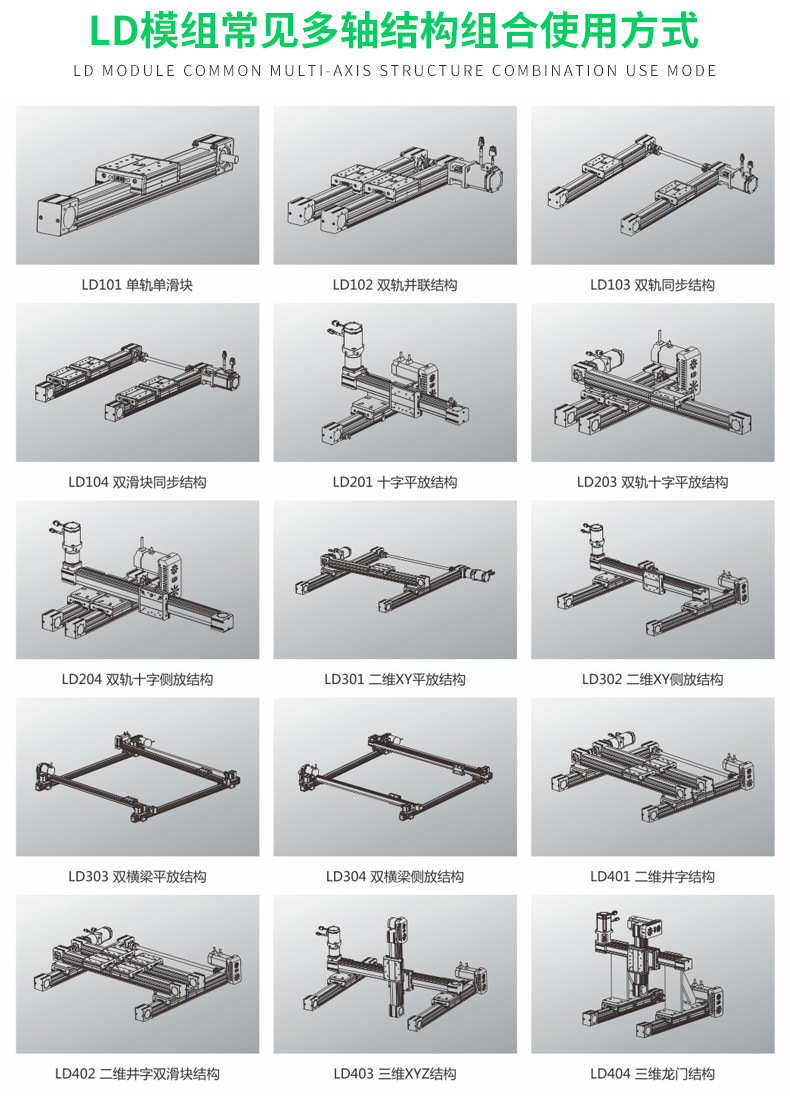 LD模组常见多轴结构组合使用方式

LD MODULE COMMON MULTI-AXIS STRUCTURE COMBINATION USE MODE

LD101 单轨单滑块

LD102 双轨并联结构

LD103 双轨同步结构

LD104 双滑块同步结构

LD201 十字平放结构

LD203 双轨十字平放结构

LD204 双轨十字侧放结构

LD301 二维XY平放结构

LD302 二维XY侧放结构

LD303 双横梁平放结构

LD304 双横梁侧放结构

LD401 二维井字结构

LD402 二维井字双滑块结构

LD403 三维XYZ结构

LD404 三维龙门结构