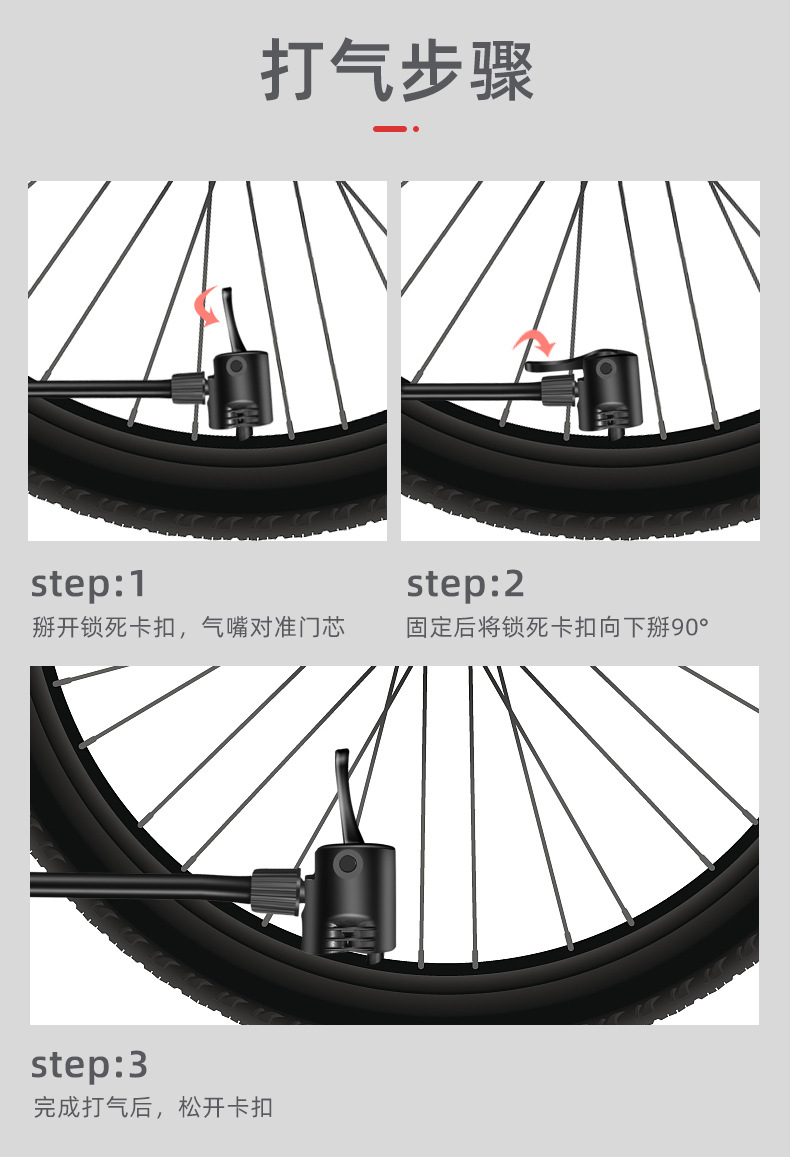 打气步骤

step:1
掰开锁死卡扣，气嘴对准门芯

step:2
固定后将锁死卡扣向下掰90°

step:3
完成打气后，松开卡扣