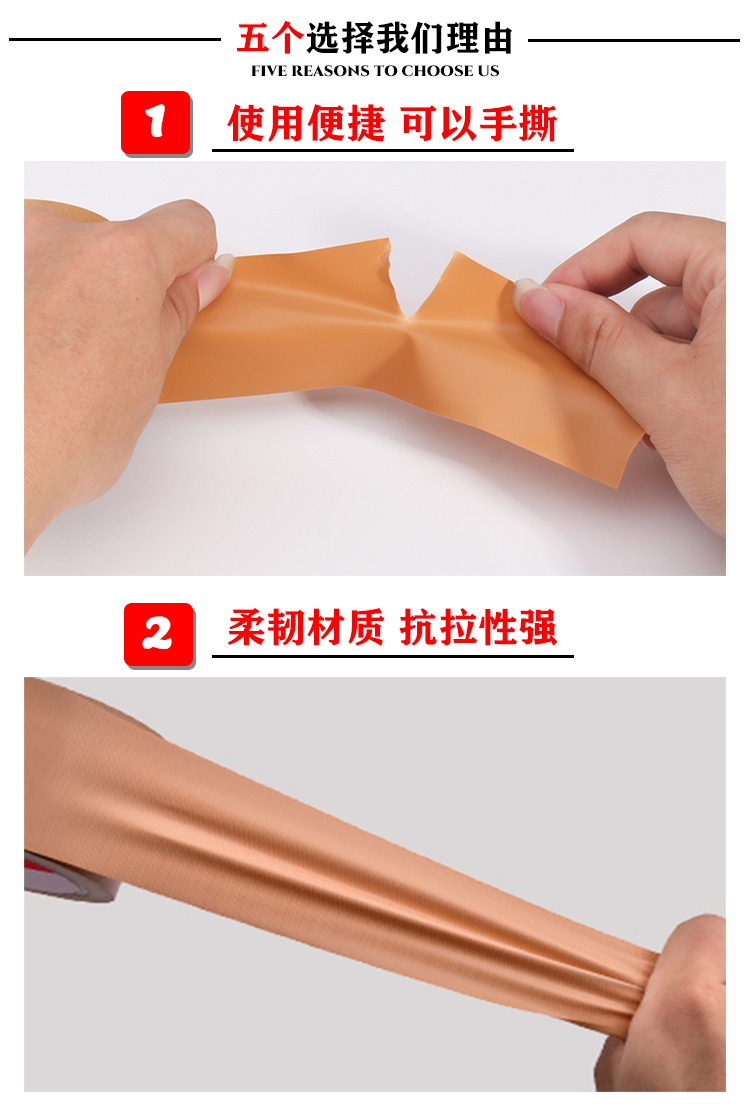 五个选择我们理由
FIVE REASONS TO CHOOSE US

1 使用便捷 可以手撕

2 柔韧材质 抗拉性强