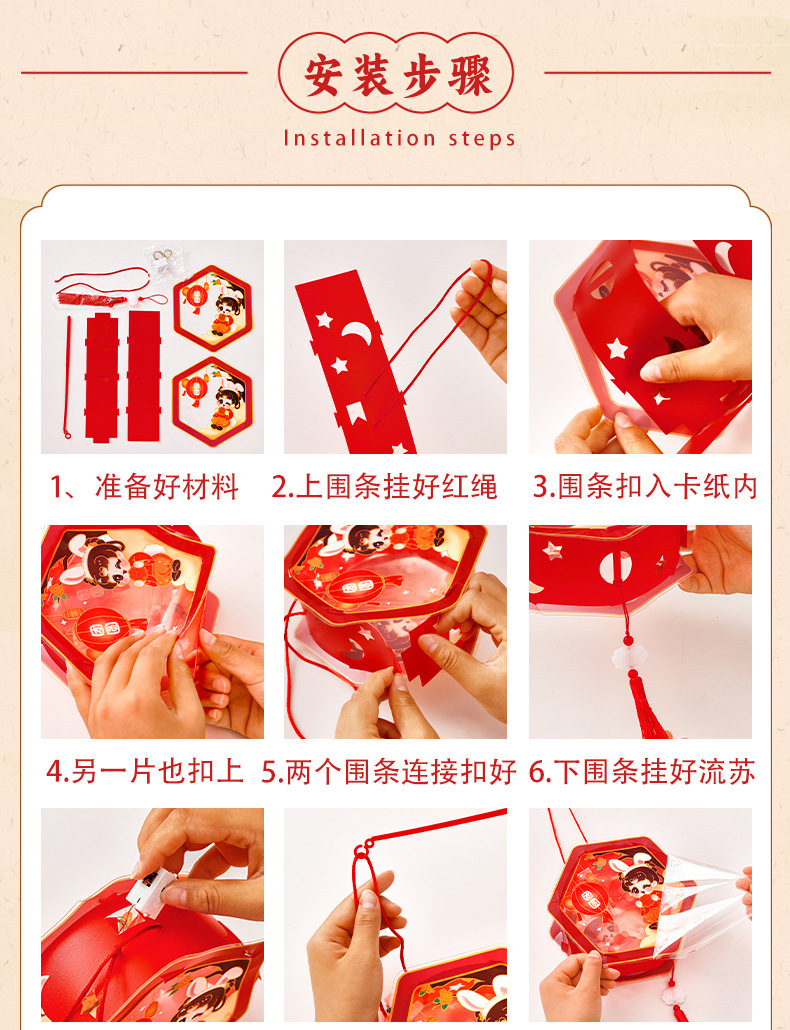 安装步骤
Installation steps

1、准备好材料

2.上围条挂好红绳

3.围条扣入卡纸内

4.另一片也扣上

5.两个围条连接扣好

6.下围条挂好流苏