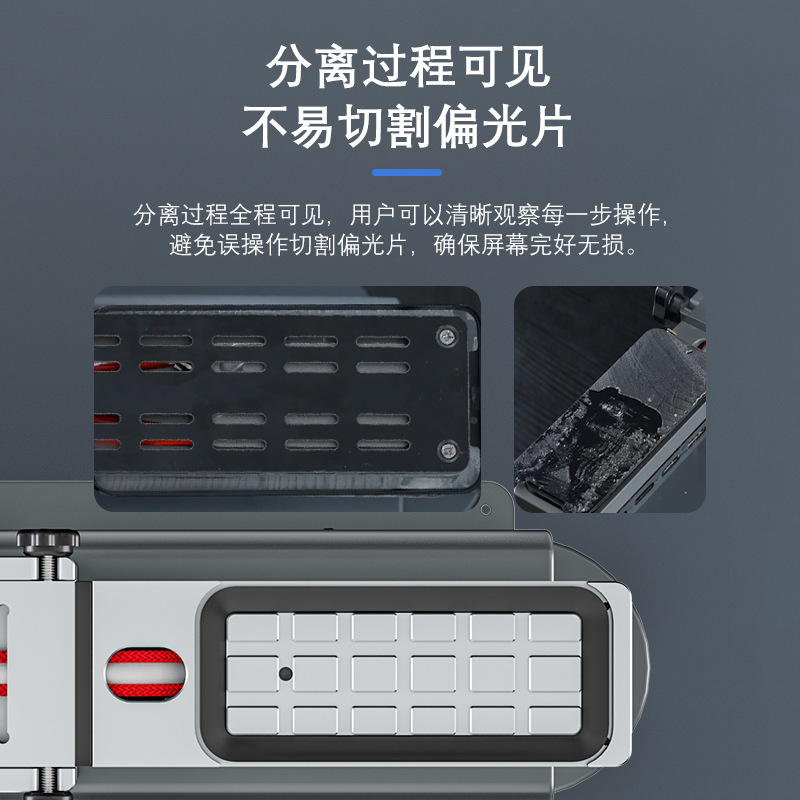 分离过程可见
不易切割偏光片

分离过程全程可见，用户可以清晰观察每一步操作，避免误操作切割偏光片，确保屏幕完好无损。