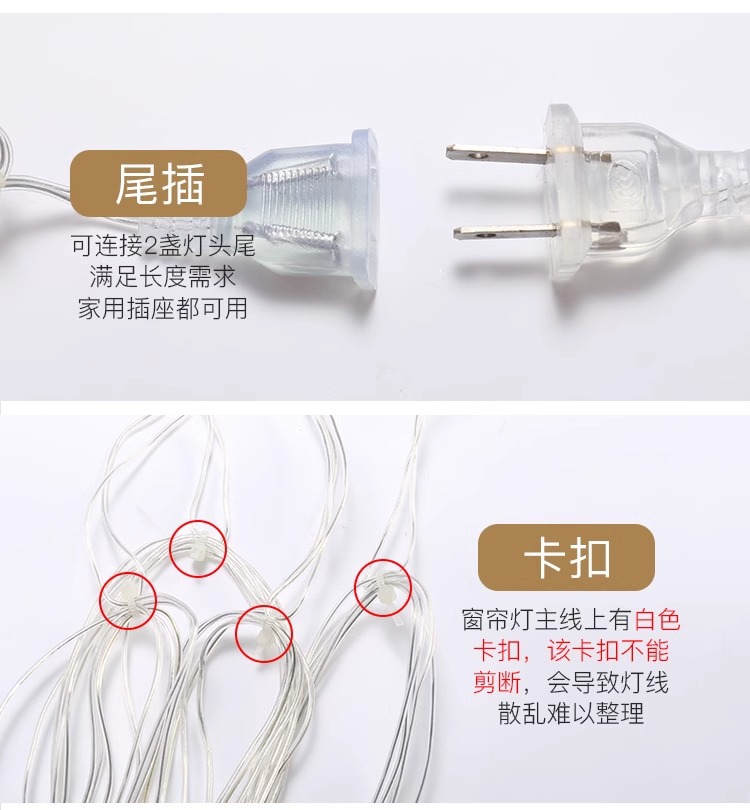 尾插

可连接2盏灯头尾
满足长度需求
家用插座都可用

卡扣

窗帘灯主线上有白色卡扣，该卡扣不能剪断，会导致灯线散乱难以整理