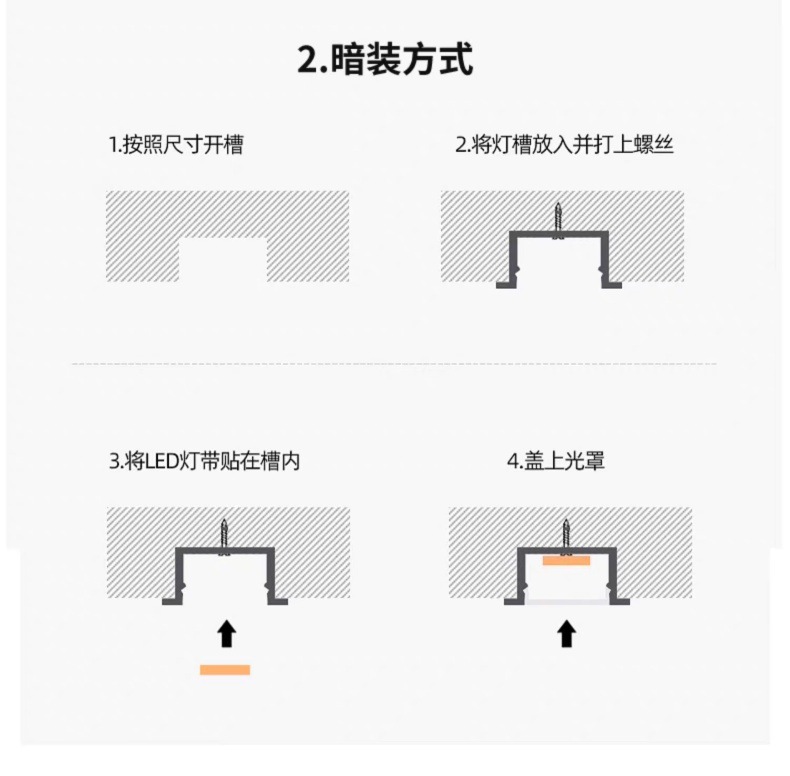 2.暗装方式

1.按照尺寸开槽

2.将灯槽放入并打上螺丝

3.将LED灯带贴在槽内

4.盖上光罩