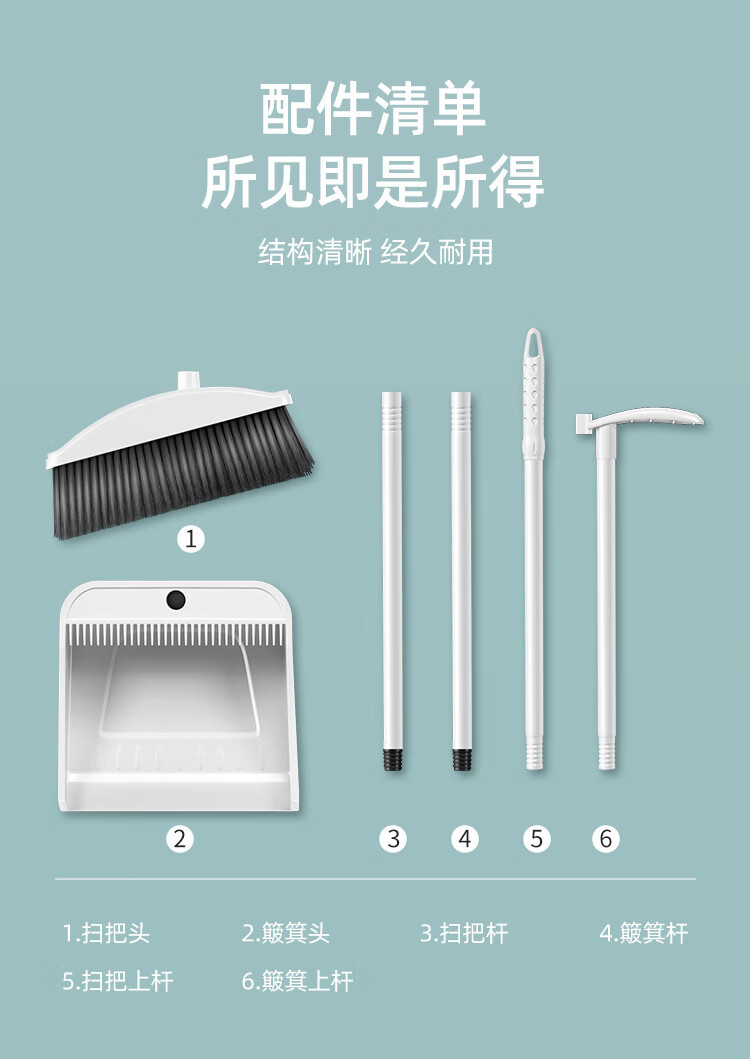 配件清单
所见即是所得

结构清晰 经久耐用

1

2

3

4

5

6

1.扫把头 2.簸箕头 3.扫把杆 4.簸箕杆
5.扫把上杆 6.簸箕上杆