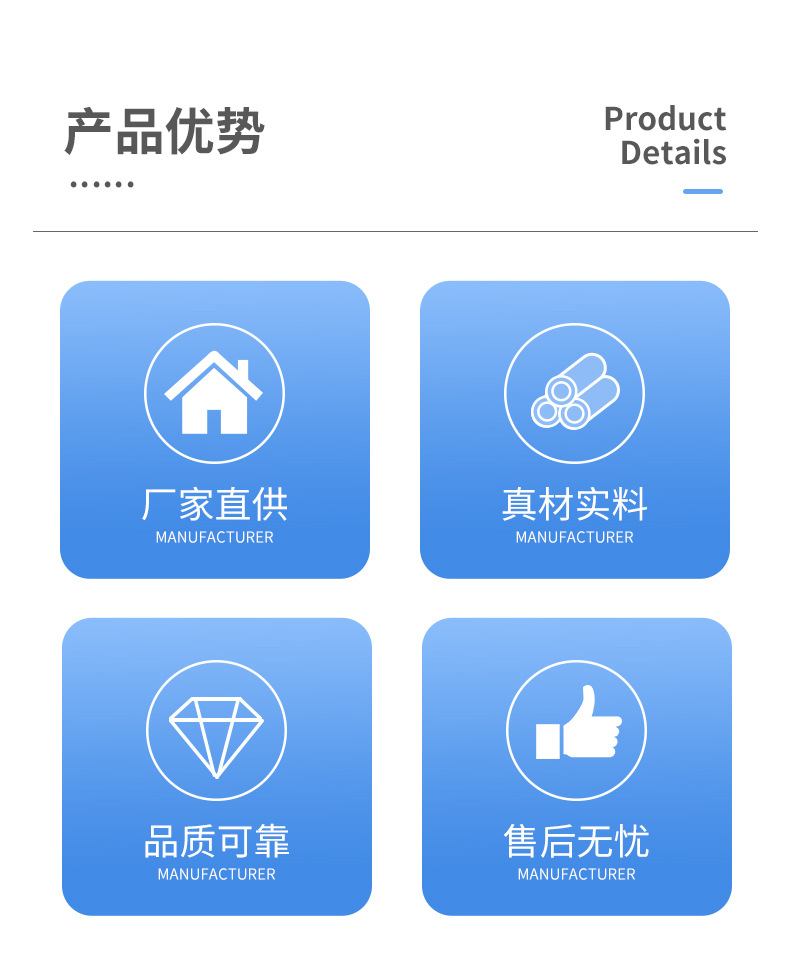 产品优势

Product
Details

厂家直供
MANUFACTURER

真材实料
MANUFACTURER

品质可靠
MANUFACTURER

售后无忧
MANUFACTURER