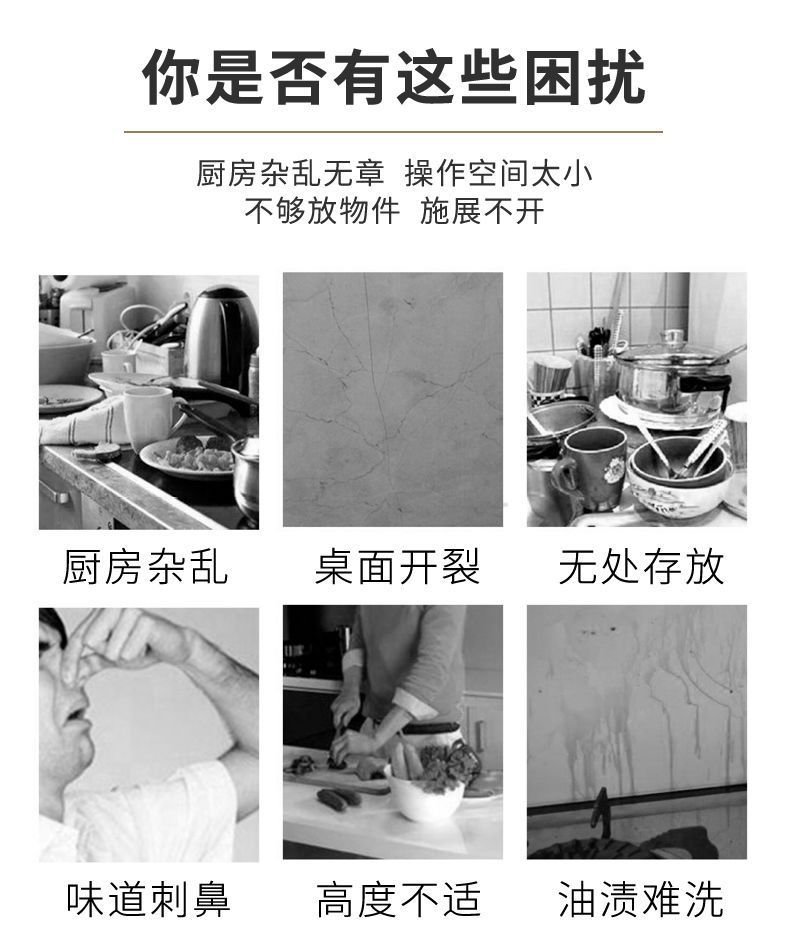 你是否有这些困扰

厨房杂乱无章 操作空间太小
不够放物件 施展不开

厨房杂乱

桌面开裂

无处存放

味道刺鼻

高度不适

油渍难洗