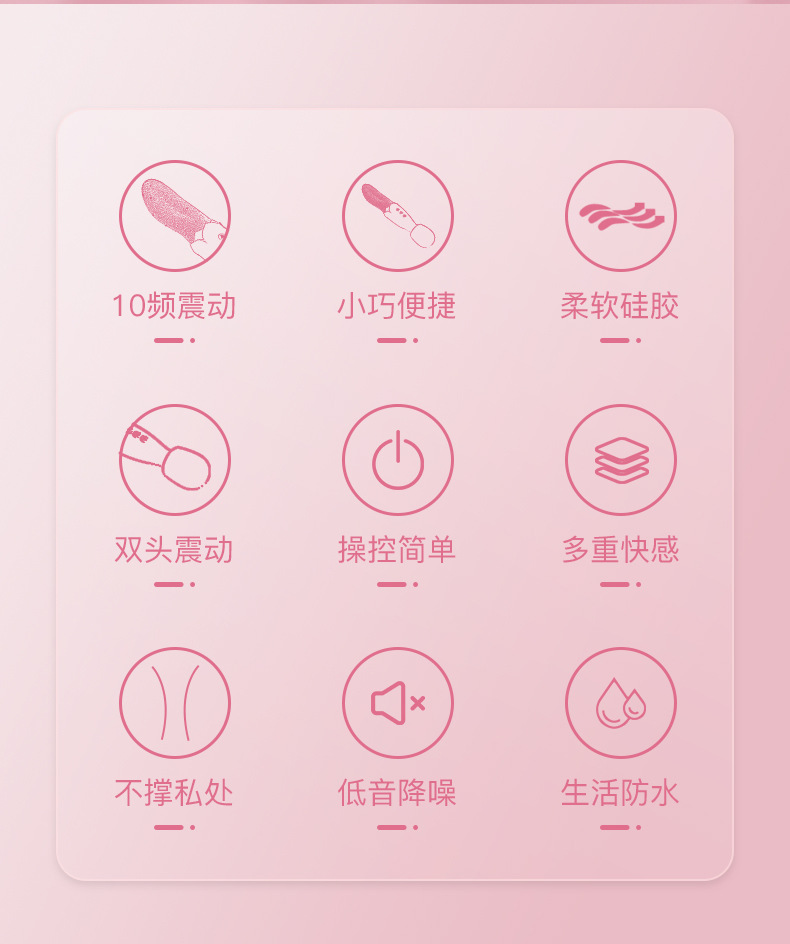 10频震动

小巧便捷

柔软硅胶

双头震动

操控简单

多重快感

不撑私处

低音降噪

生活防水