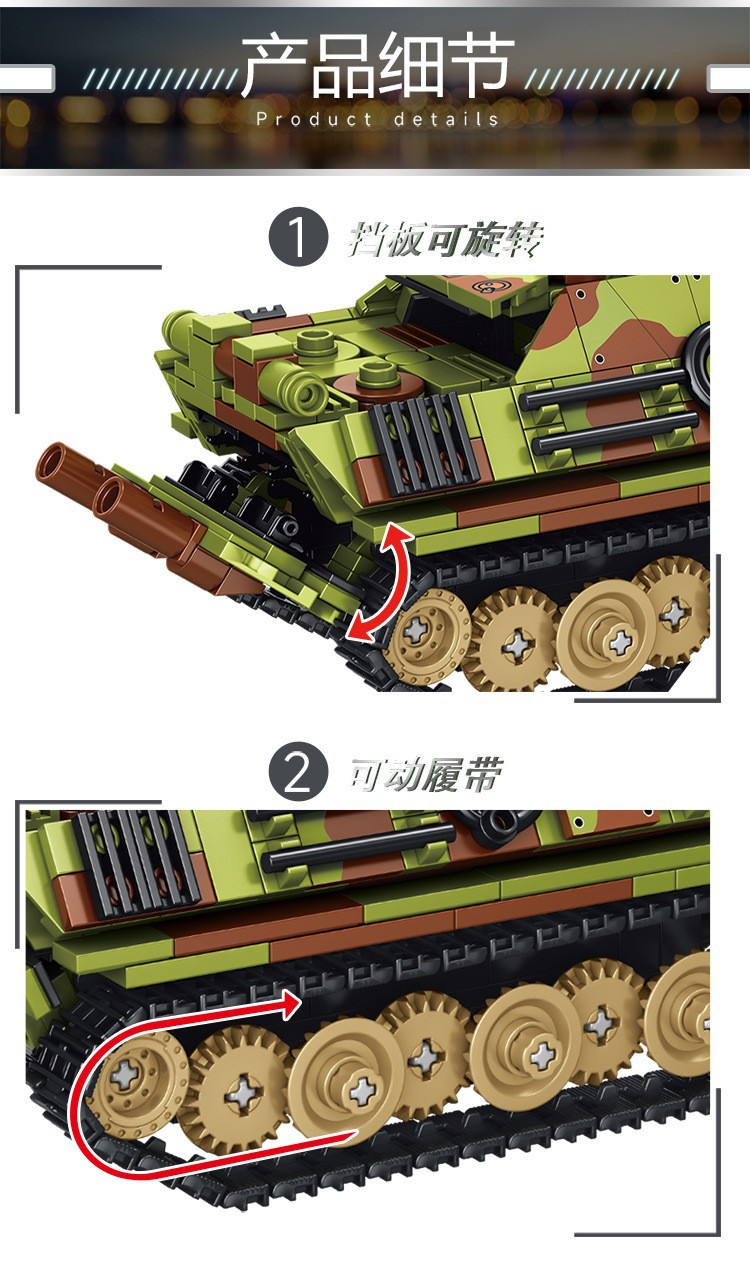 产品细节
Product details

1 挡板可旋转

2 可动履带