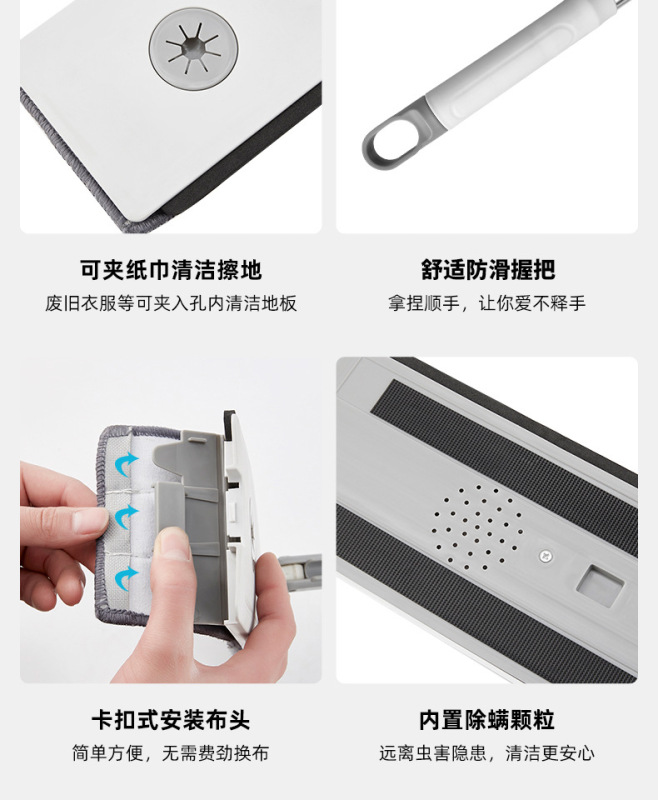 可夹纸巾清洁擦地
废旧衣服等可夹入孔内清洁地板

舒适防滑握把
拿捏顺手，让你爱不释手

卡扣式安装布头
简单方便，无需费劲换布

内置除螨颗粒
远离虫害隐患，清洁更安心