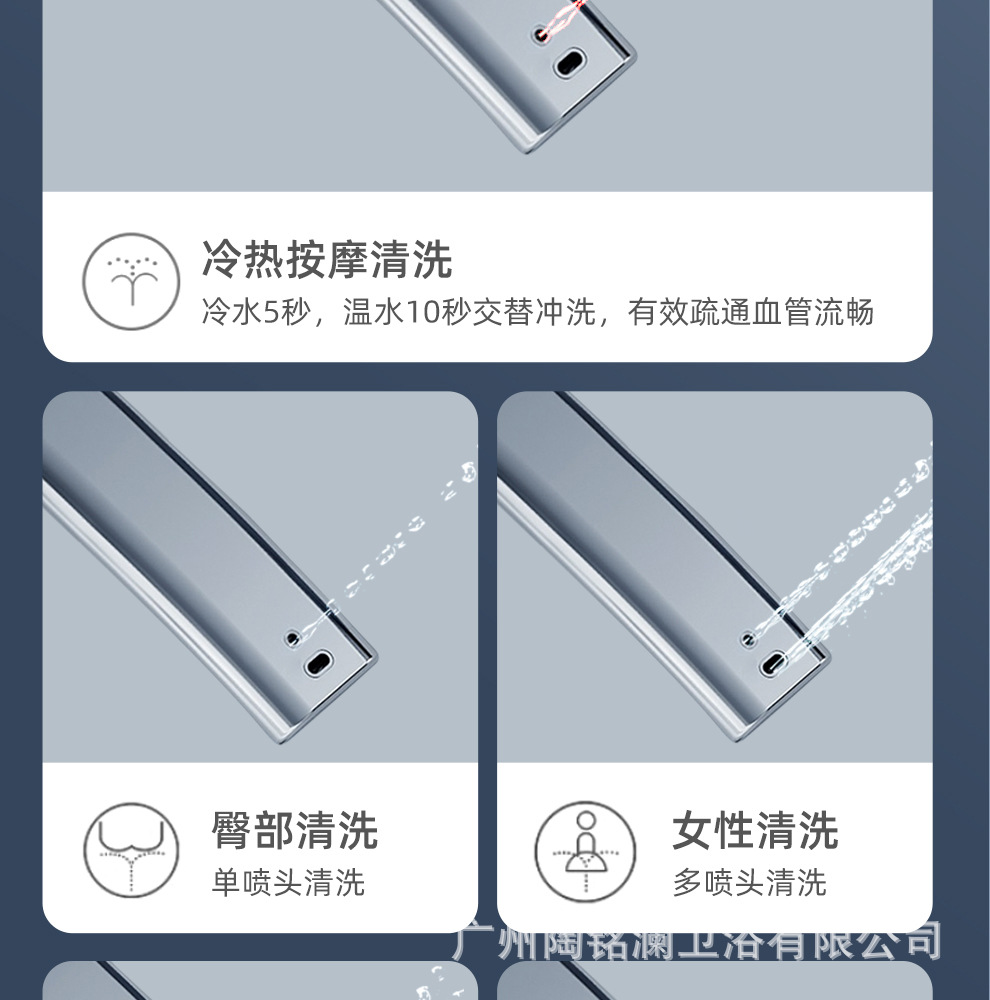 冷热按摩清洗
冷水5秒，温水10秒交替冲洗，有效疏通血管流畅

臀部清洗
单喷头清洗

女性清洗
多喷头清洗

广州陶铭澜卫浴有限公司