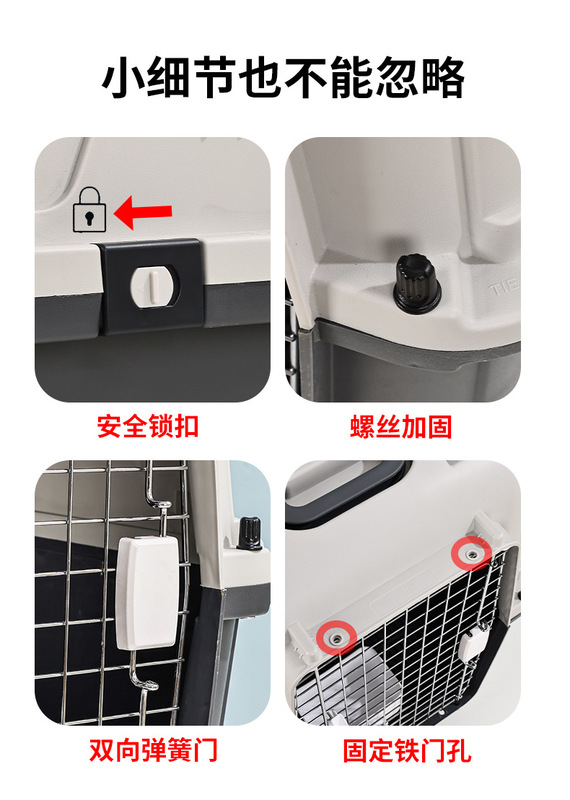 小细节也不能忽略

安全锁扣

螺丝加固

双向弹簧门

固定铁门孔